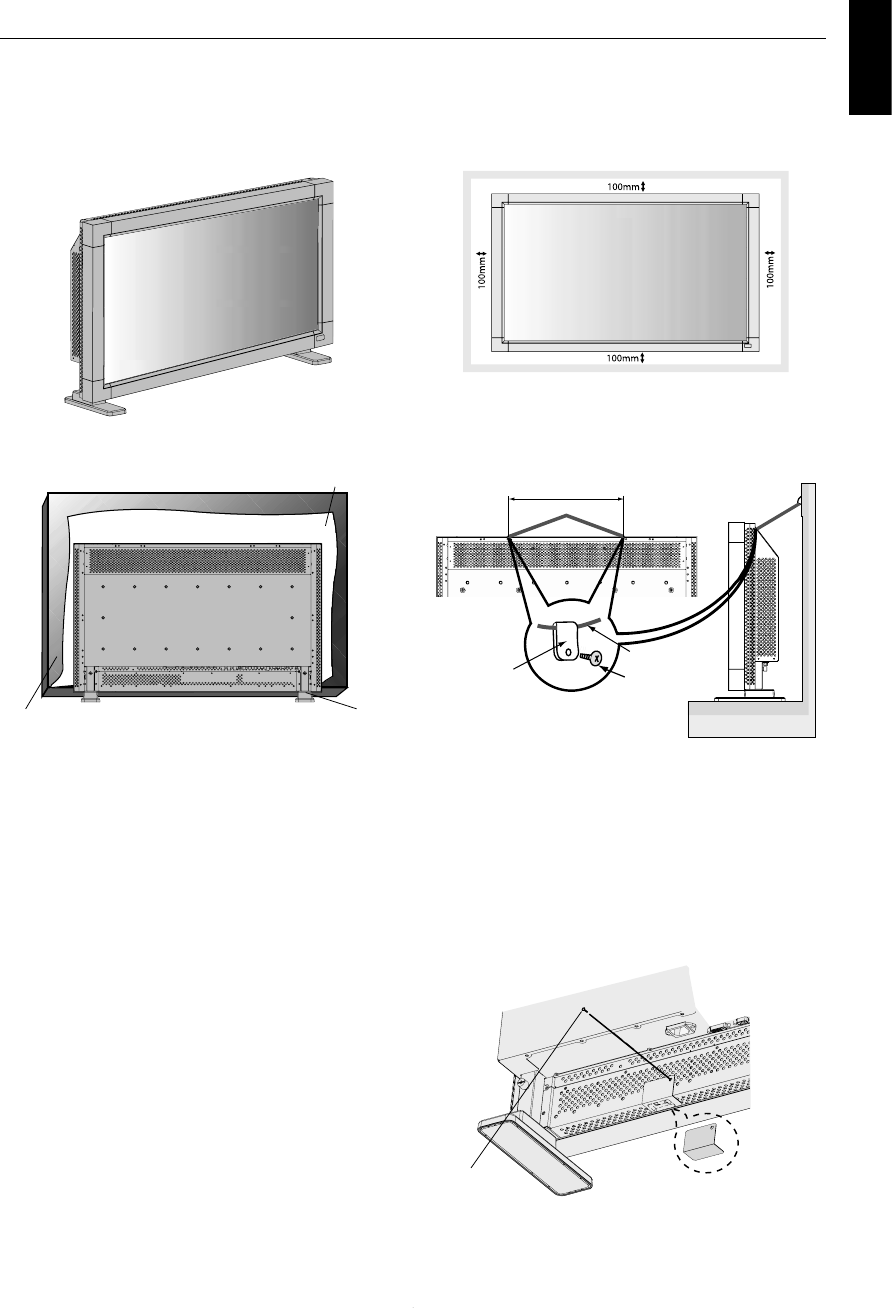 100mm

100mm

100mm

100mm