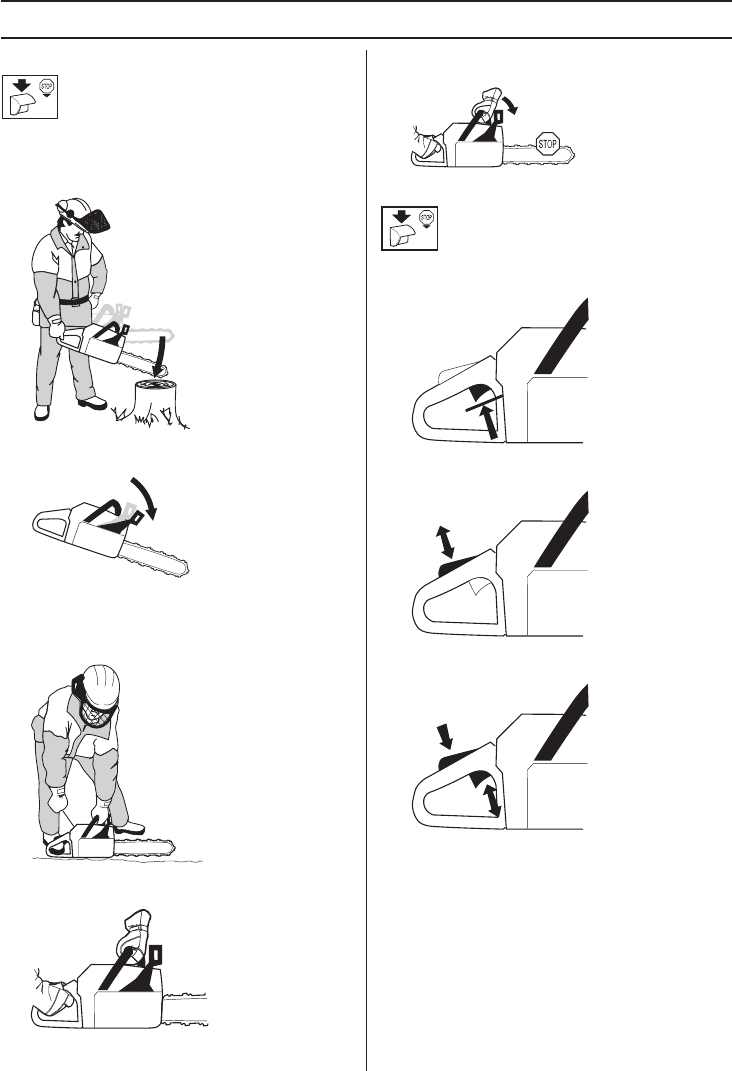 STOP

STOP

STOP