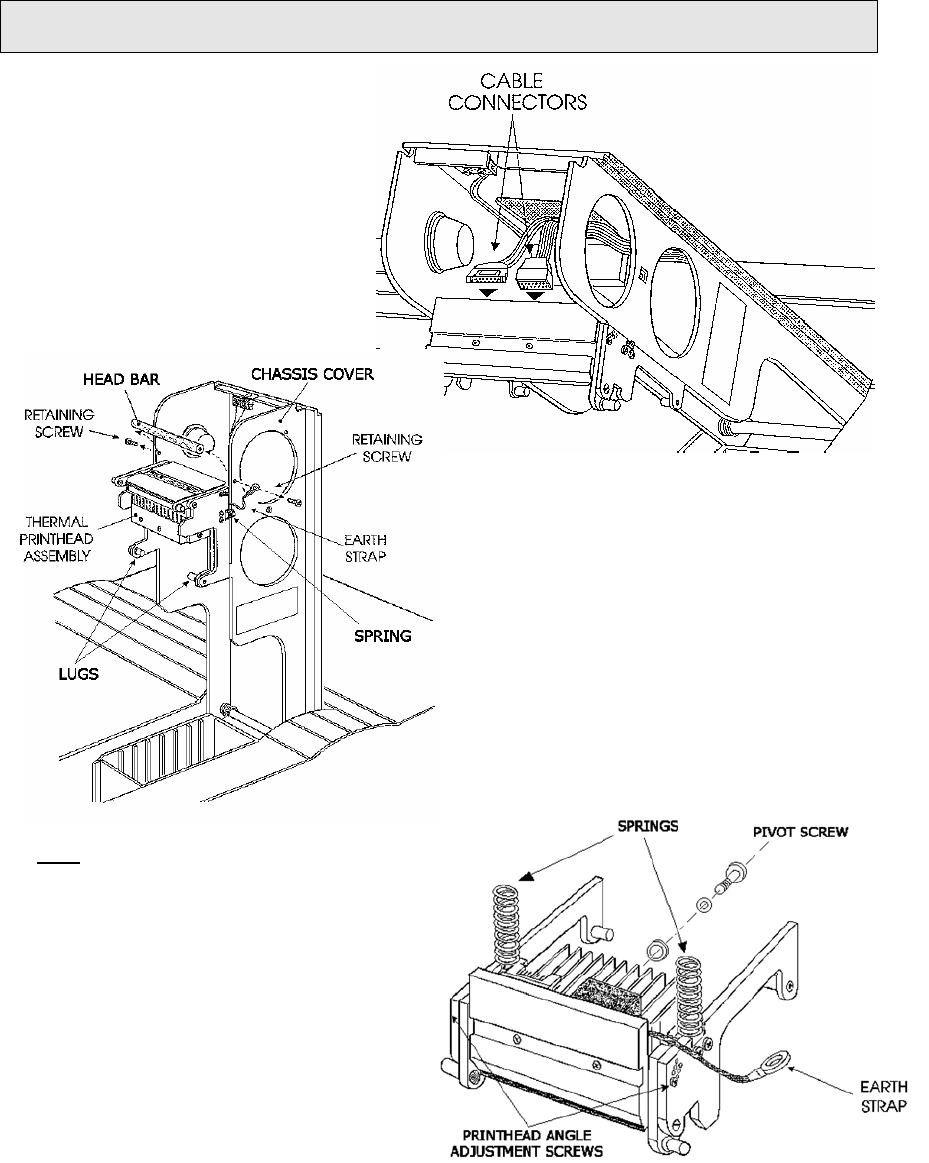 CABLE CONNECTORS

HEAD BAR

CHASSIS COVER

RETAINING SCREW

RETAINING SCREW

THERMAL PRINTHEAD ASSEMBLY

EARTH STRAP

SPRING

LUGS

SPRINGS

PIVOT SCREW

EARTH STRAP

PRINTHEAD ANGLE ADJUSTMENT SCREWS