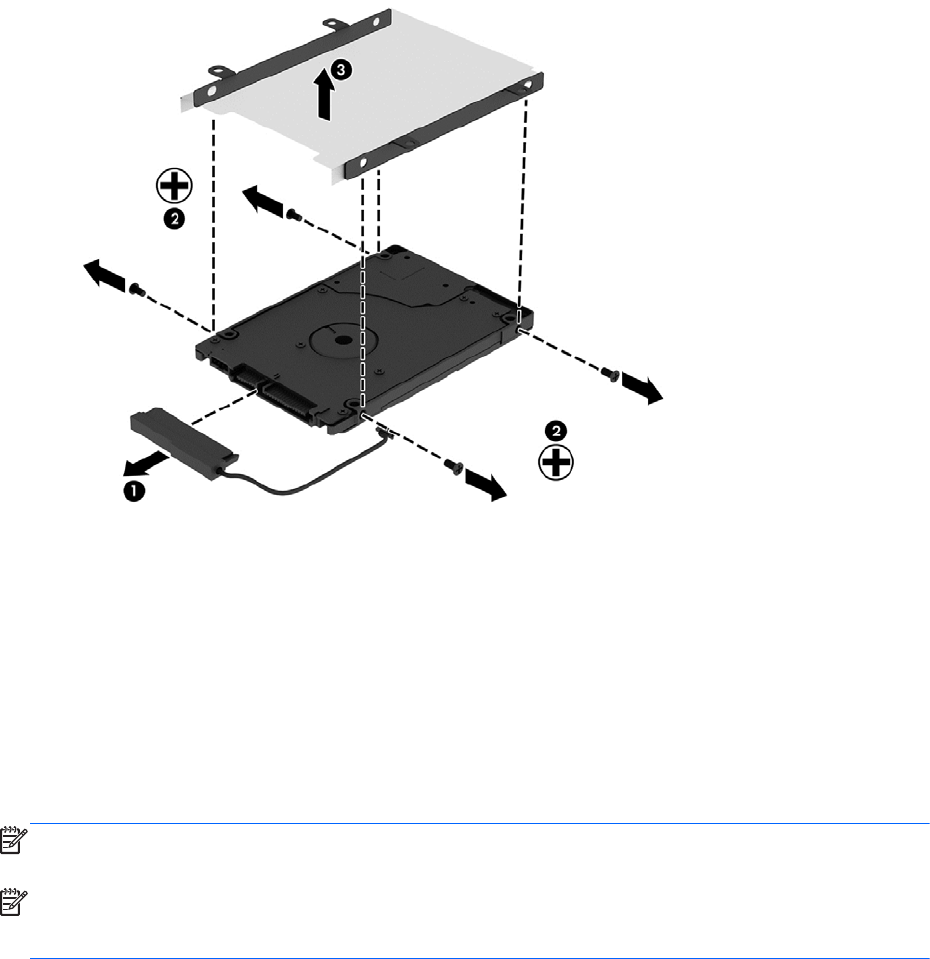 3

2

2

1