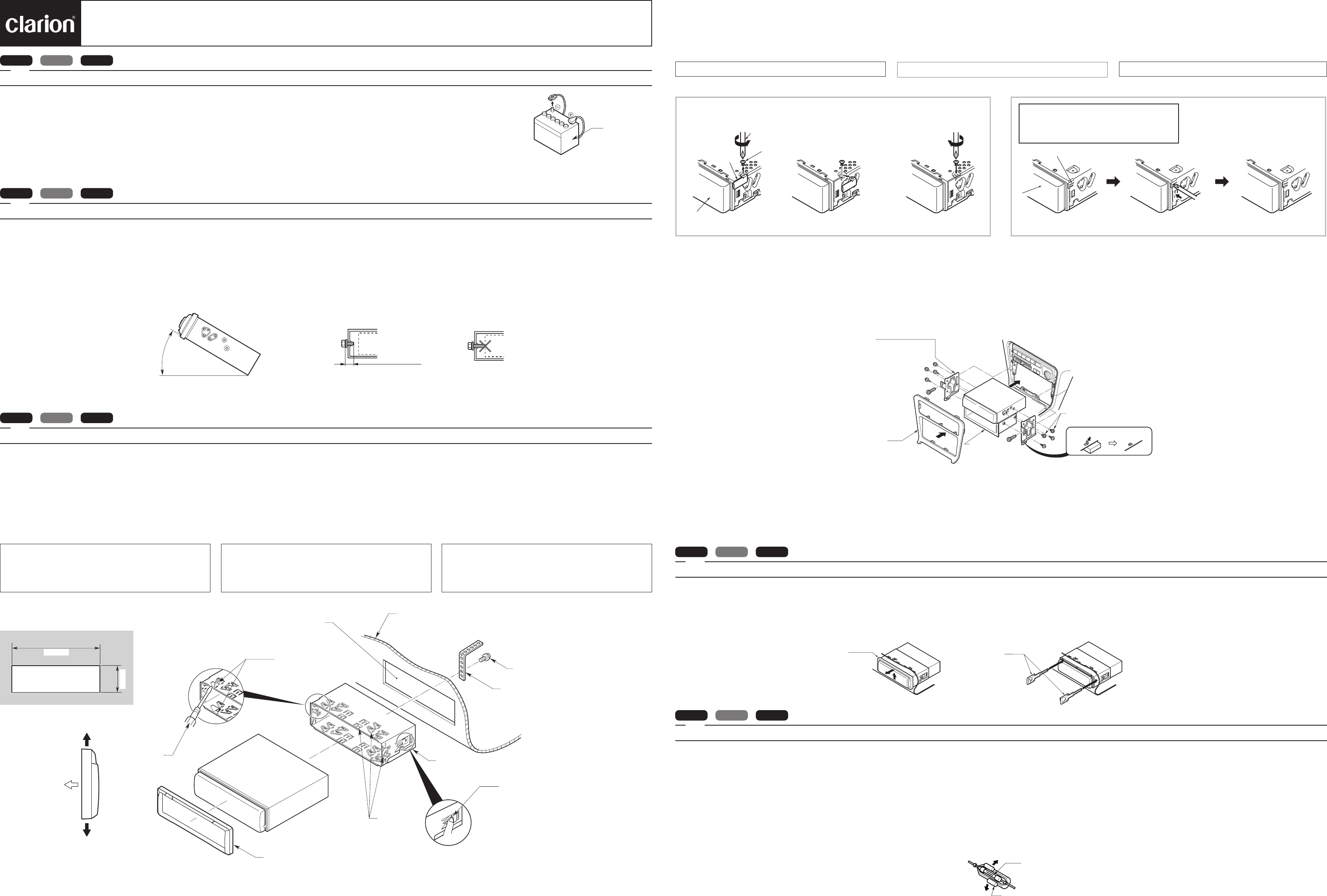 clarion