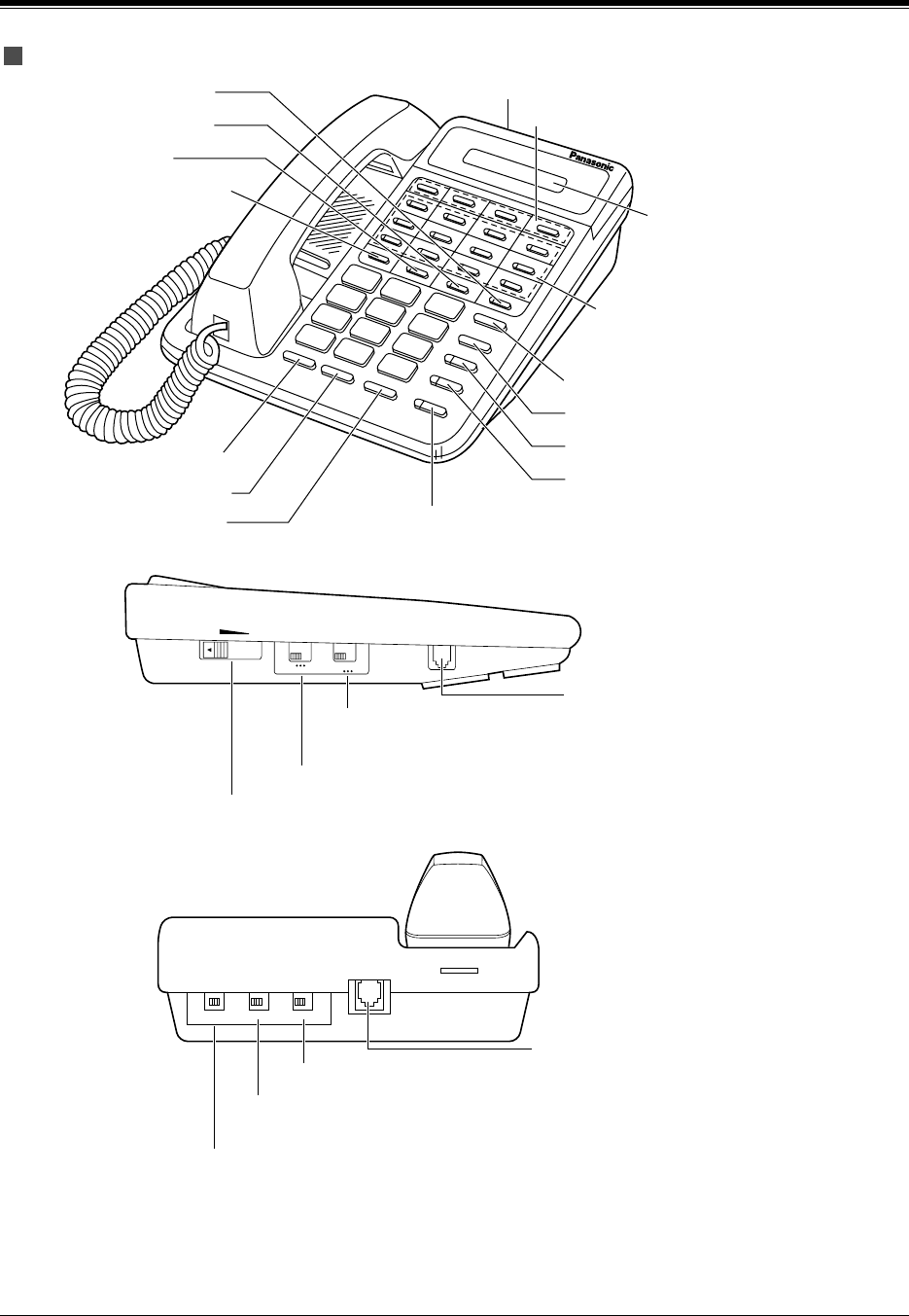 Panasonic