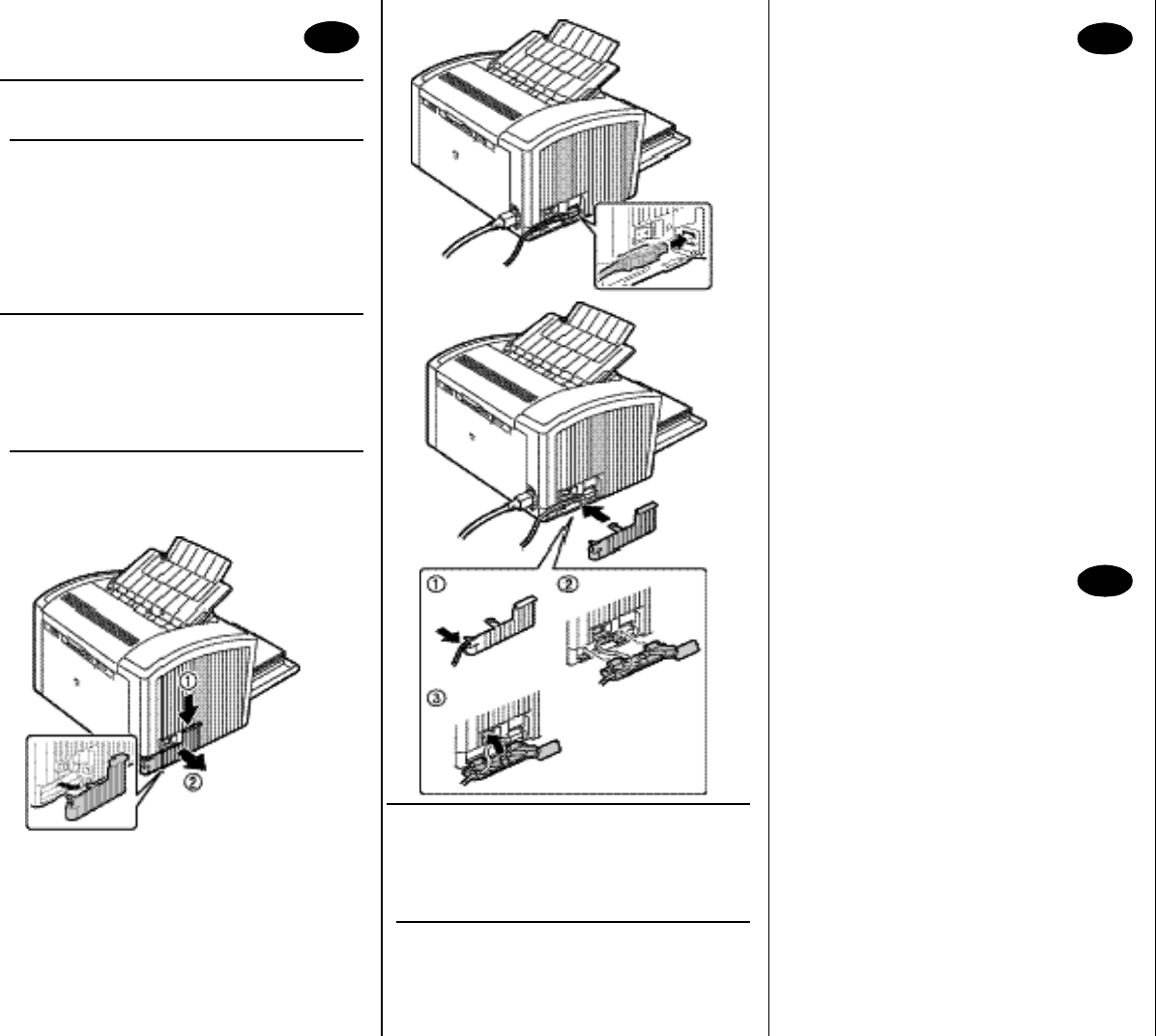 ①
②
①
②
③