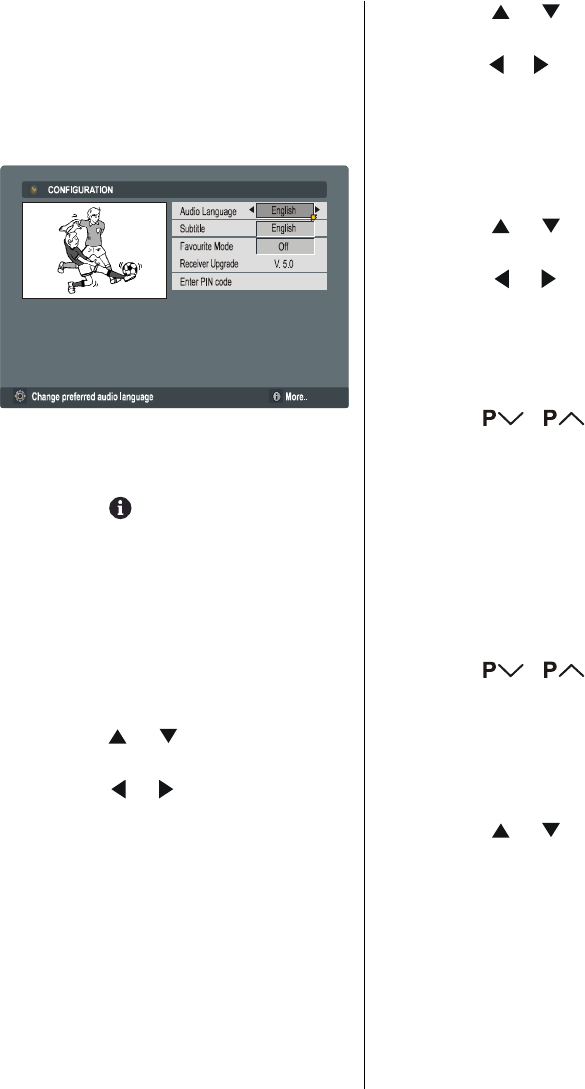 CONFIGURATION

Audio Language English

Subtitle English

Favourite Mode Off

Receiver Upgrade V. 5.0

Enter PIN code

Change preferred audio language

More..

P P

P P