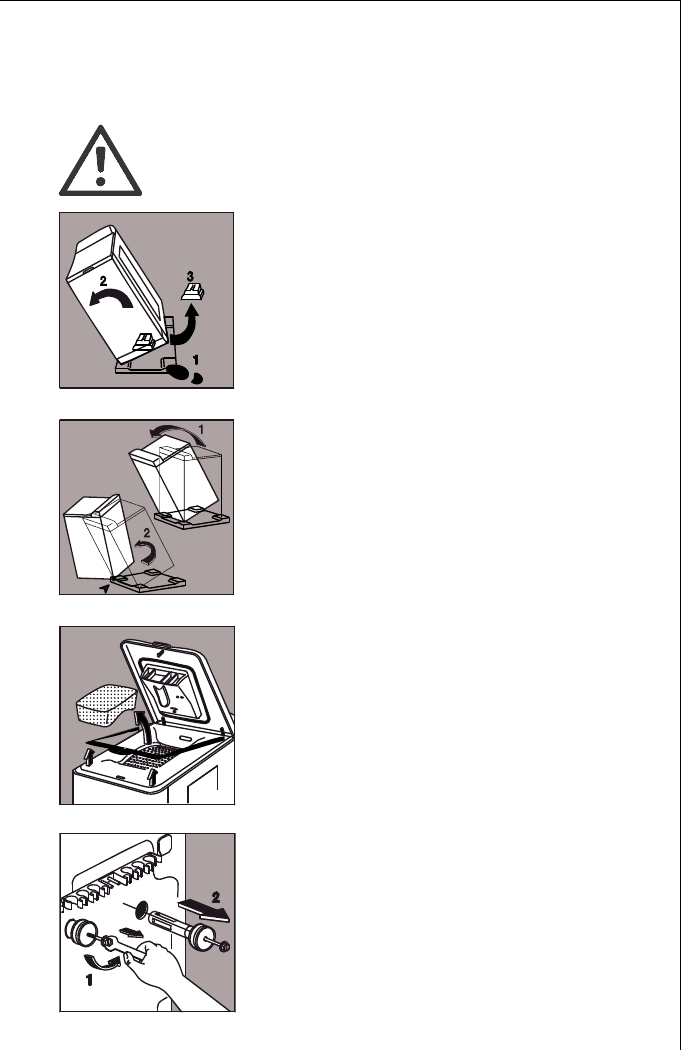 2

3

1

1

2

2

1