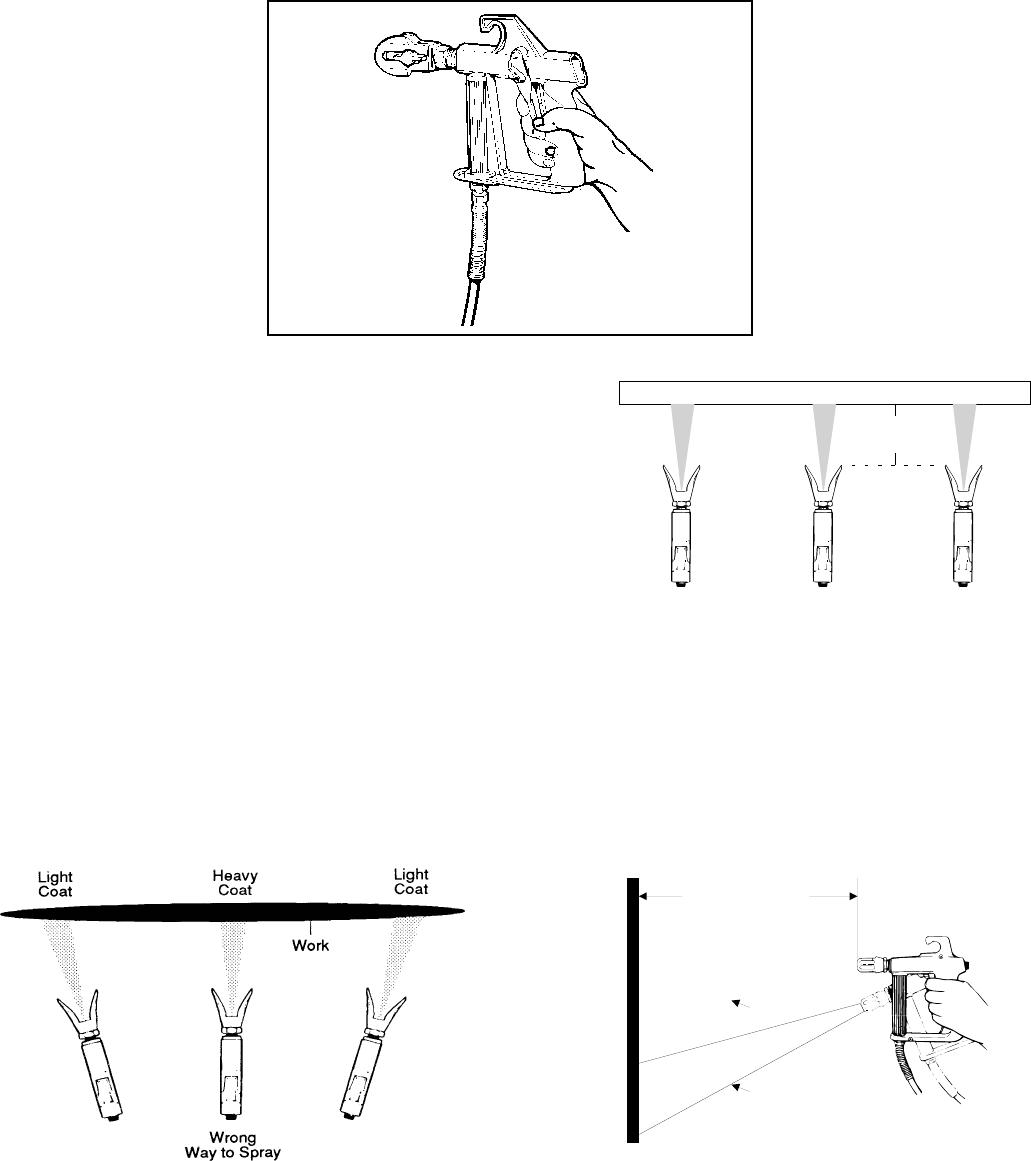 Light Coat

Heavy Coat

Light Coat

Work

Wrong Way to Spray