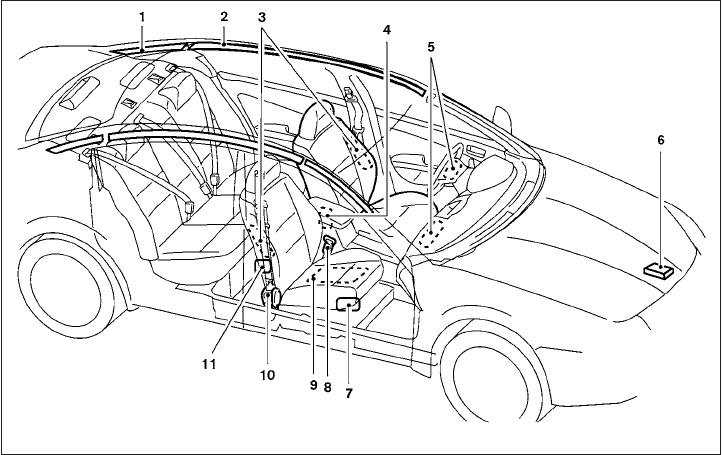 1
2
3
4
5
6
11
10
9
8
7