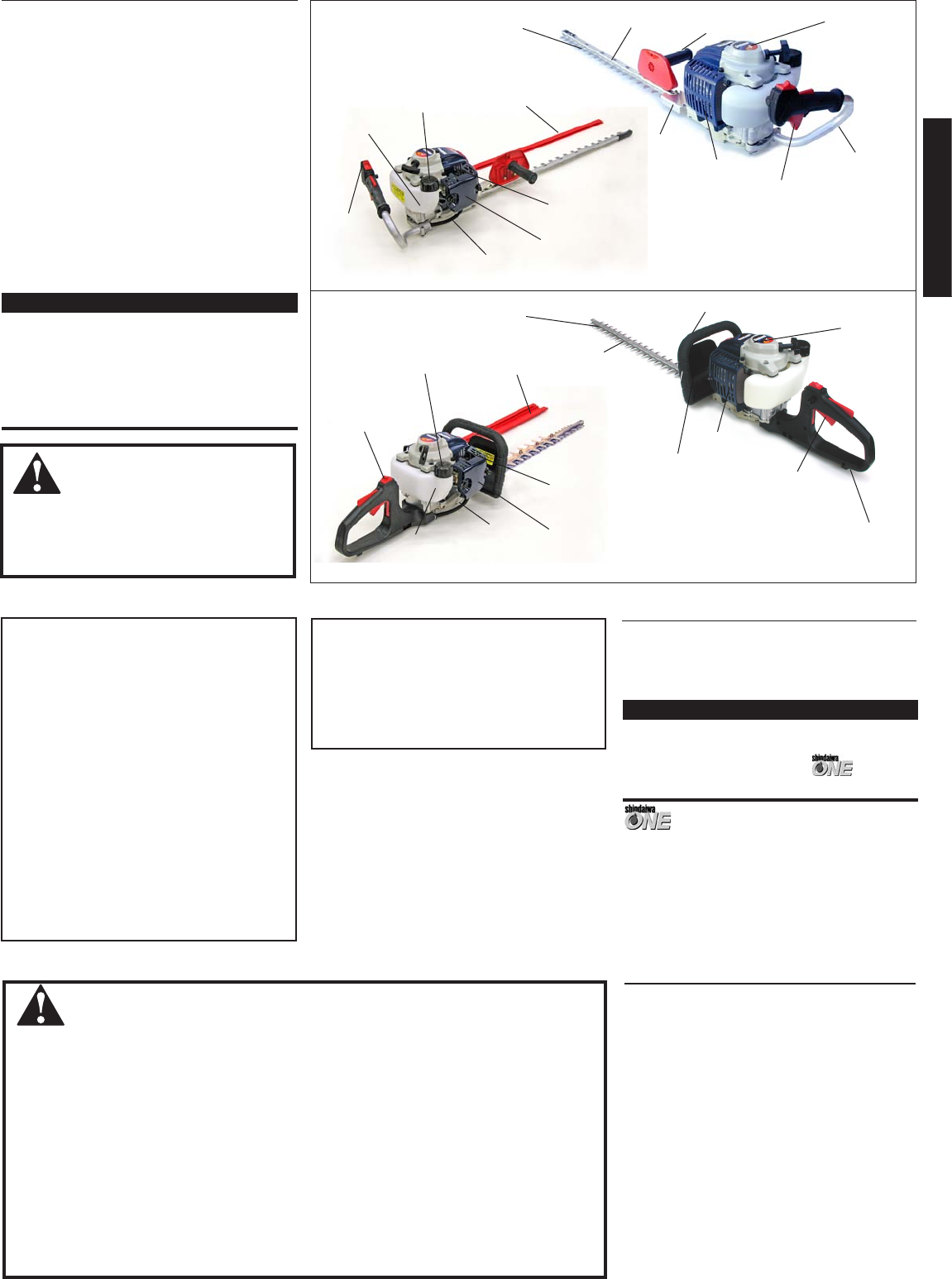 shindaiwa
ONE

shindaiwa
ONE