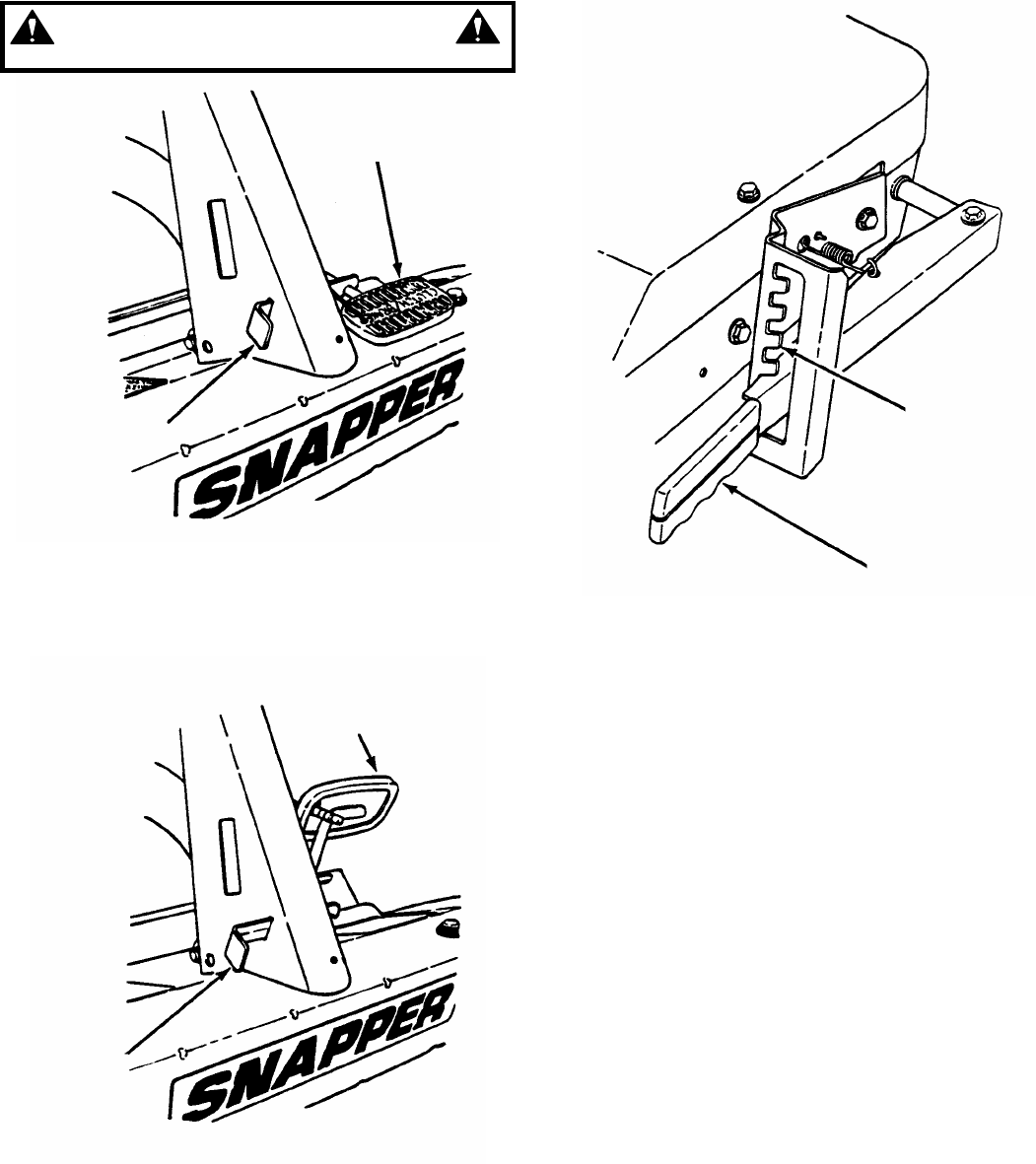 SNAPPER

SNAPPER