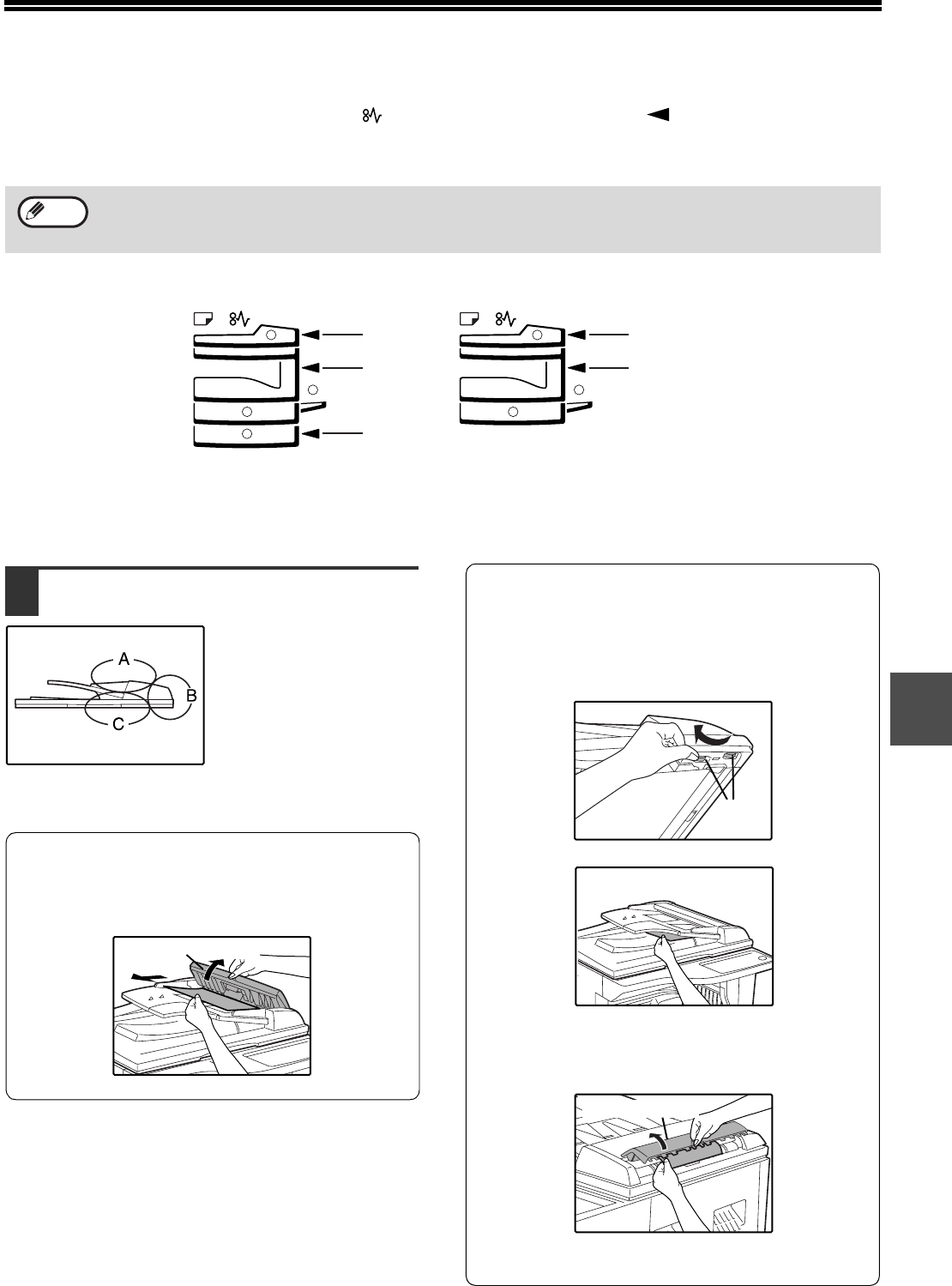 A

B

C