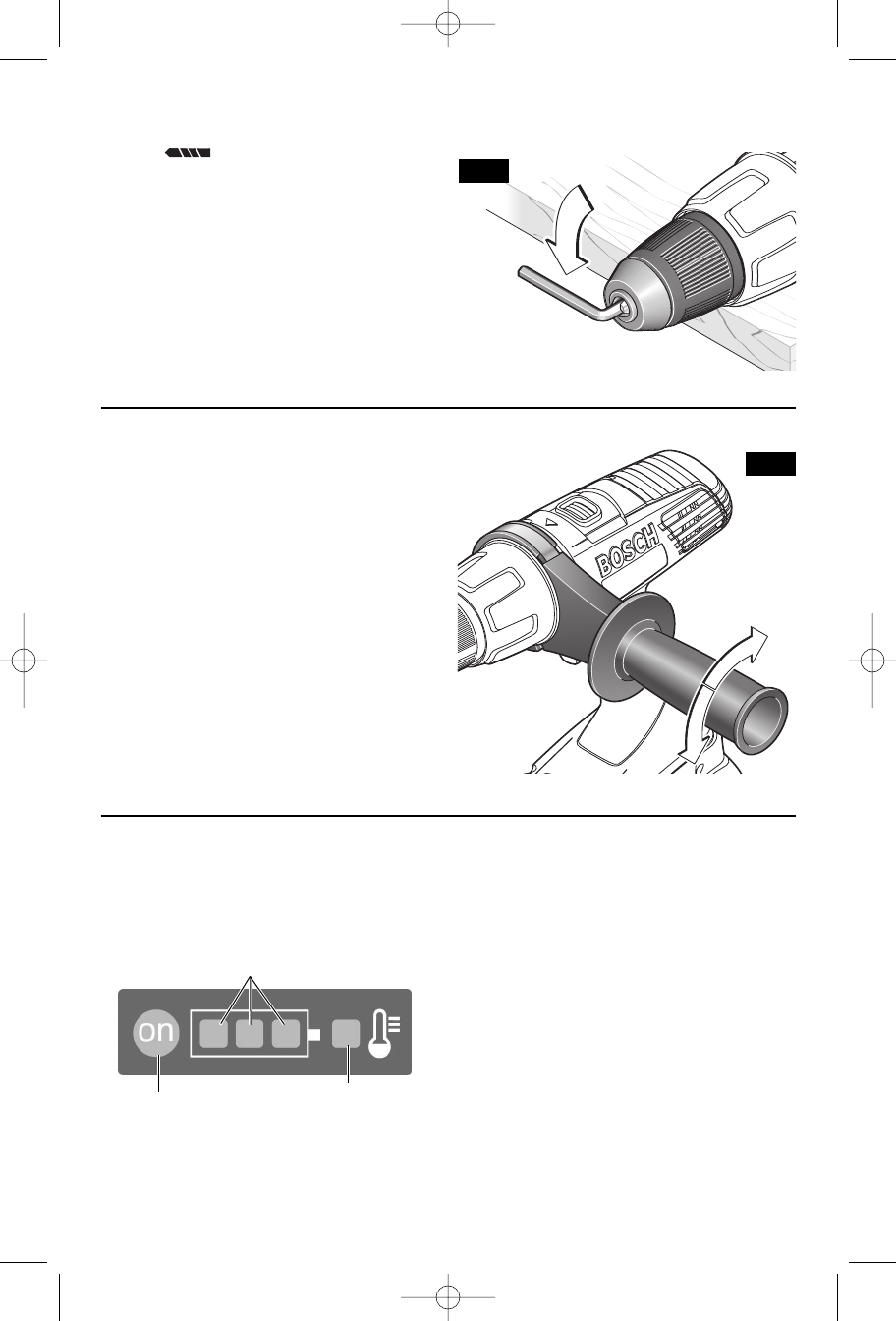 BOSCH

on