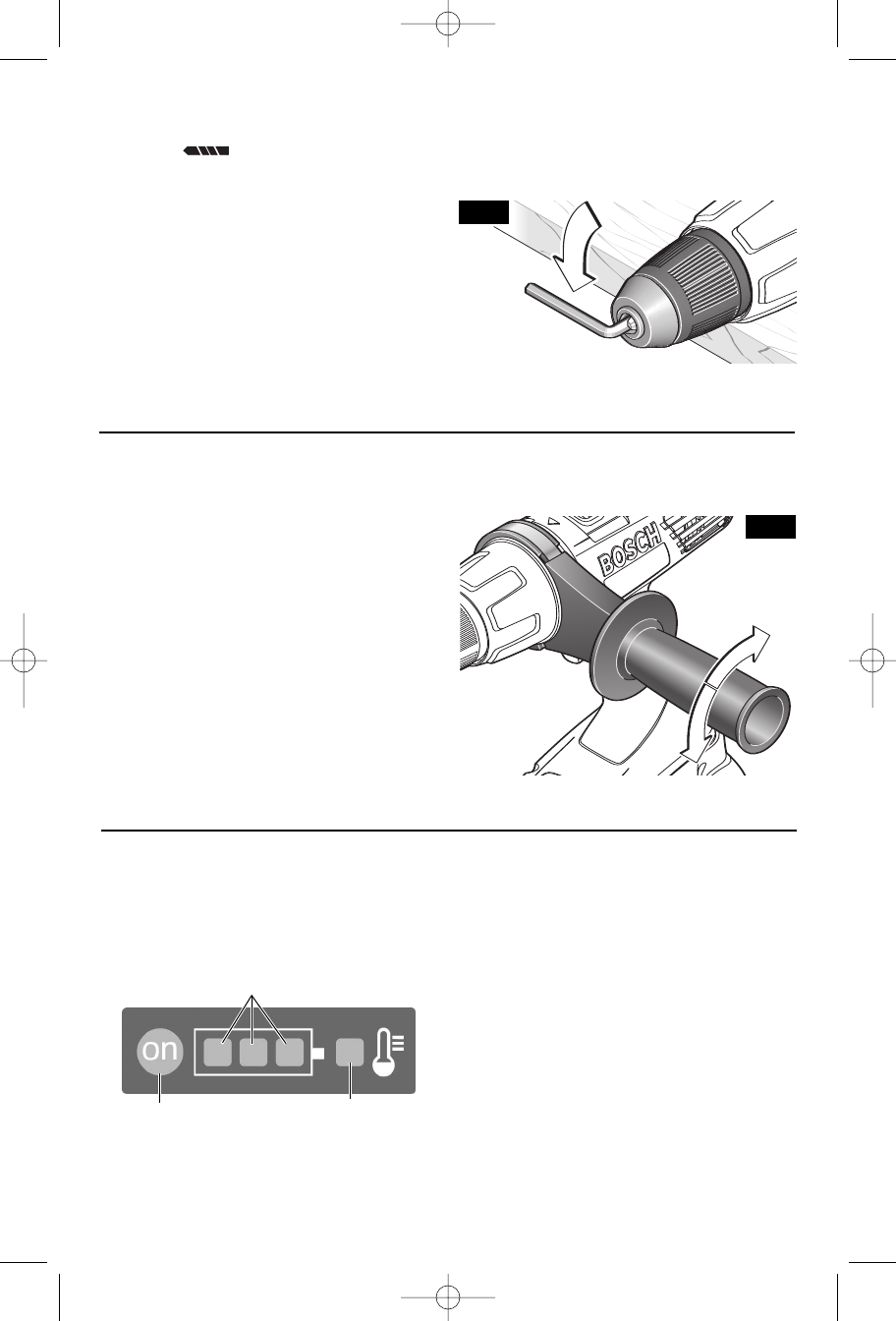 BOSCH

on