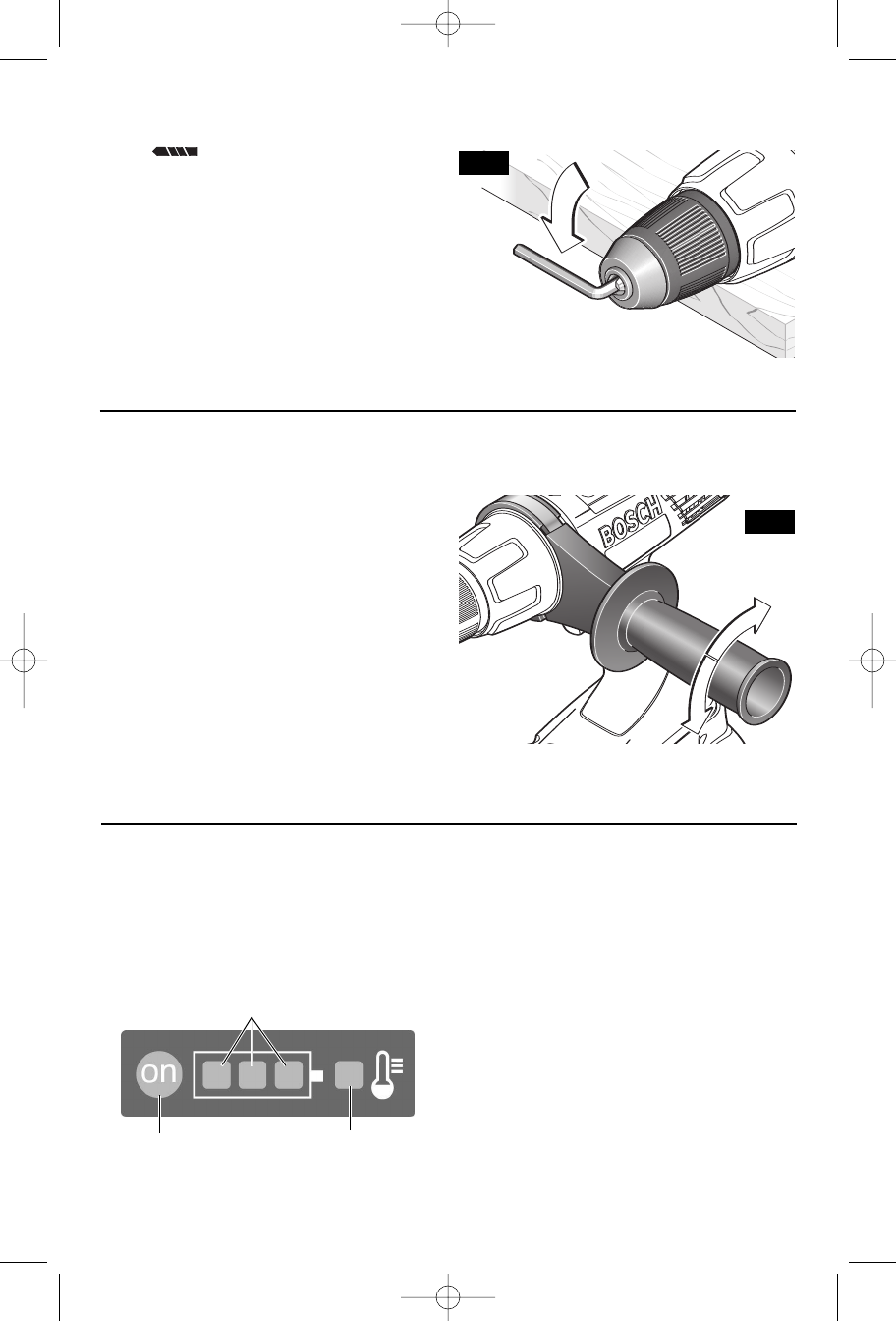 BOSCH

on