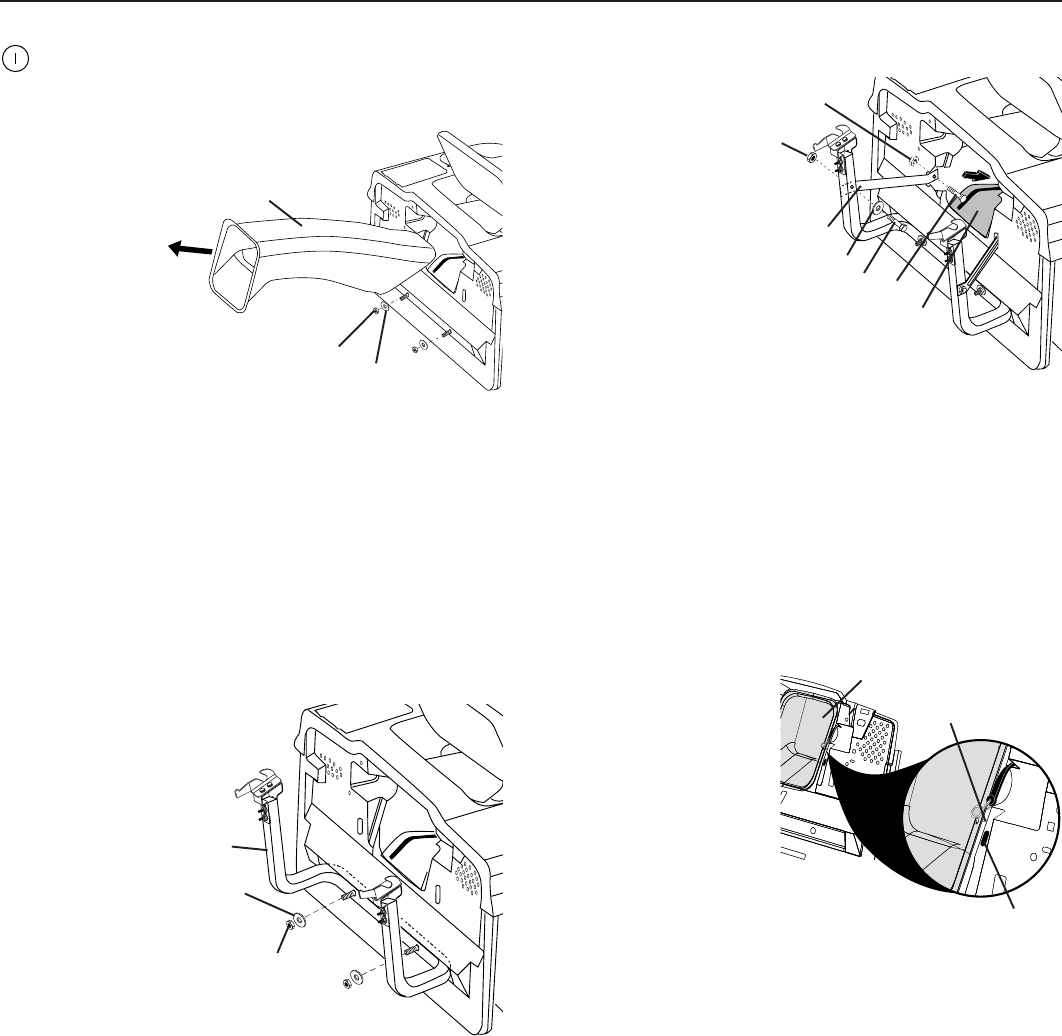 I