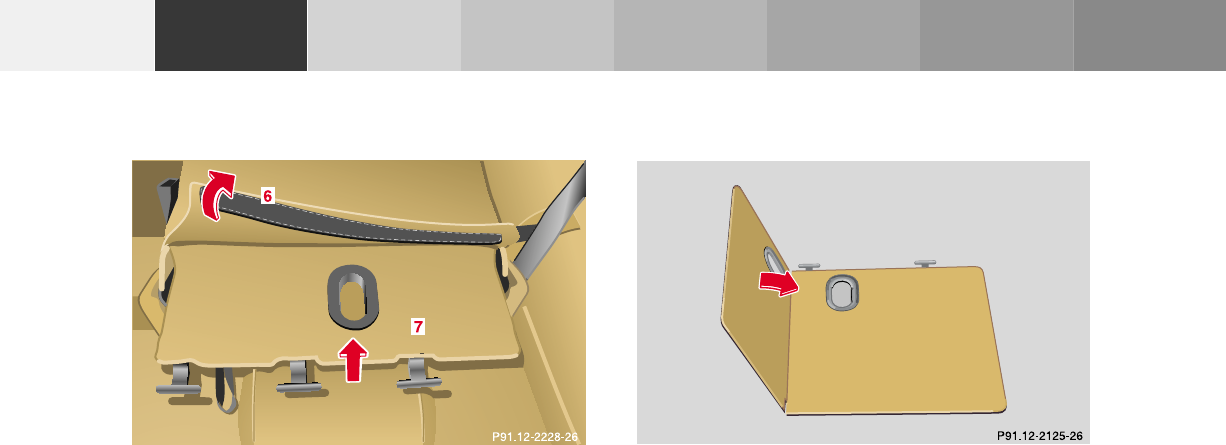 6

7

P91.12-2228-26

P91.12-2125-26