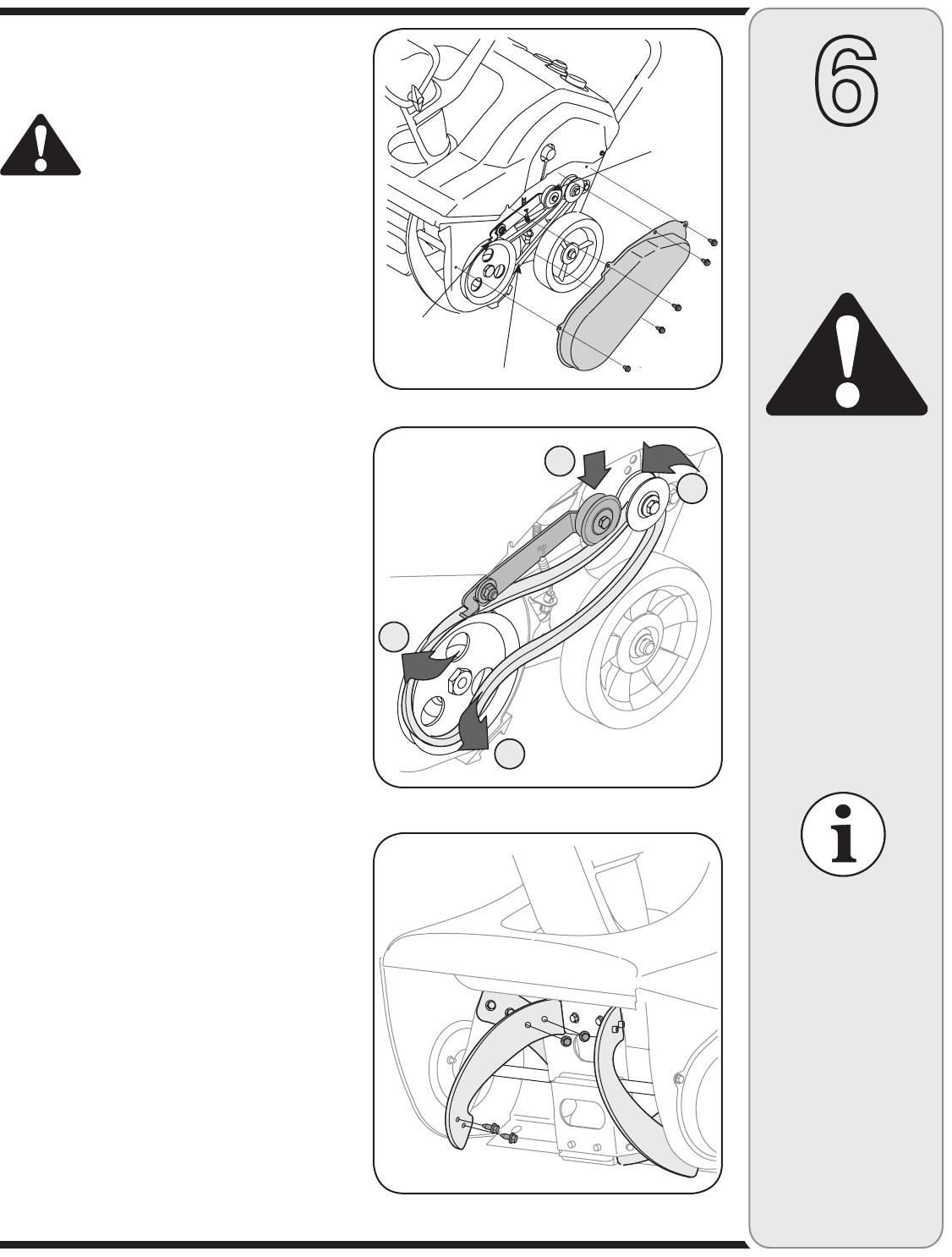 6