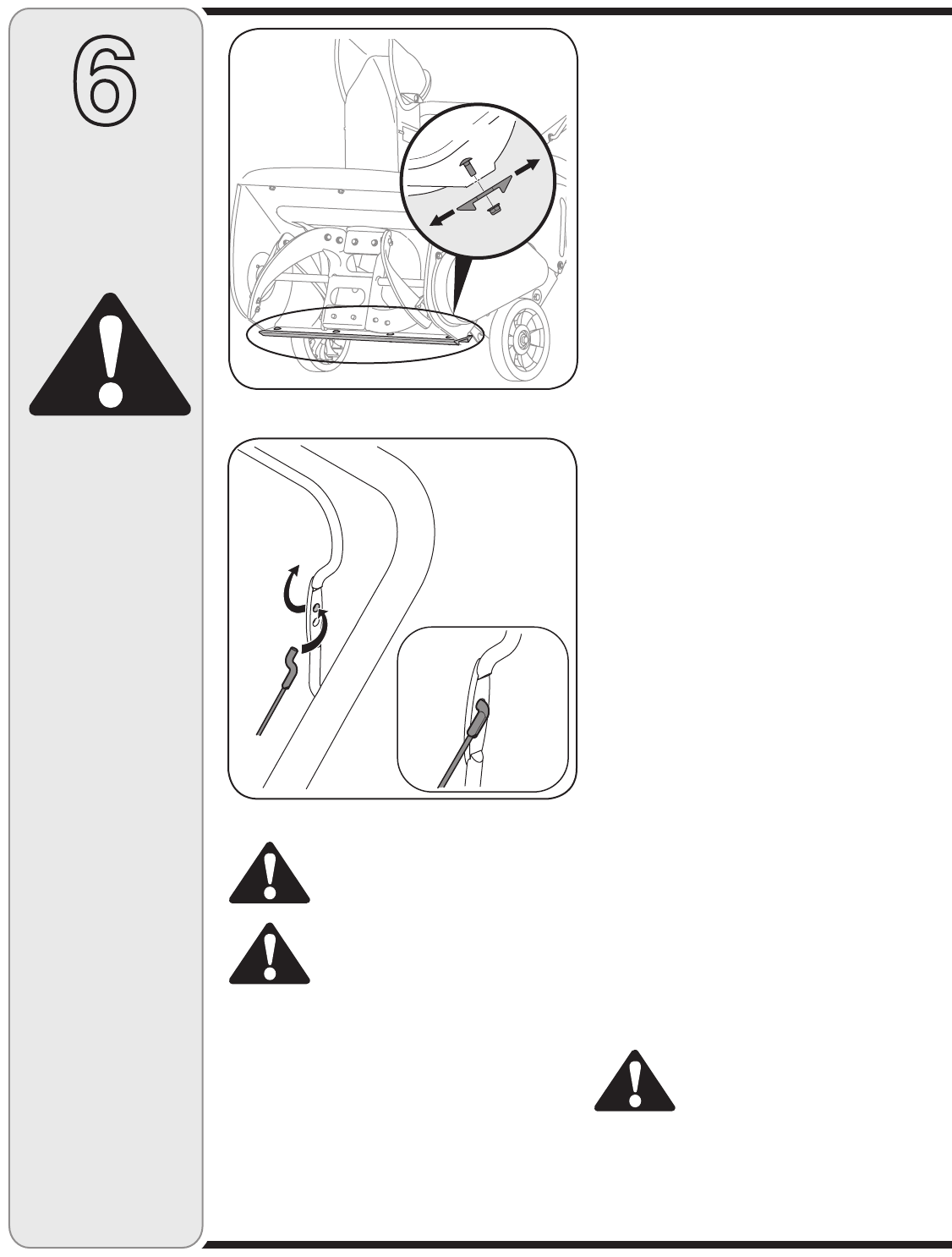 6