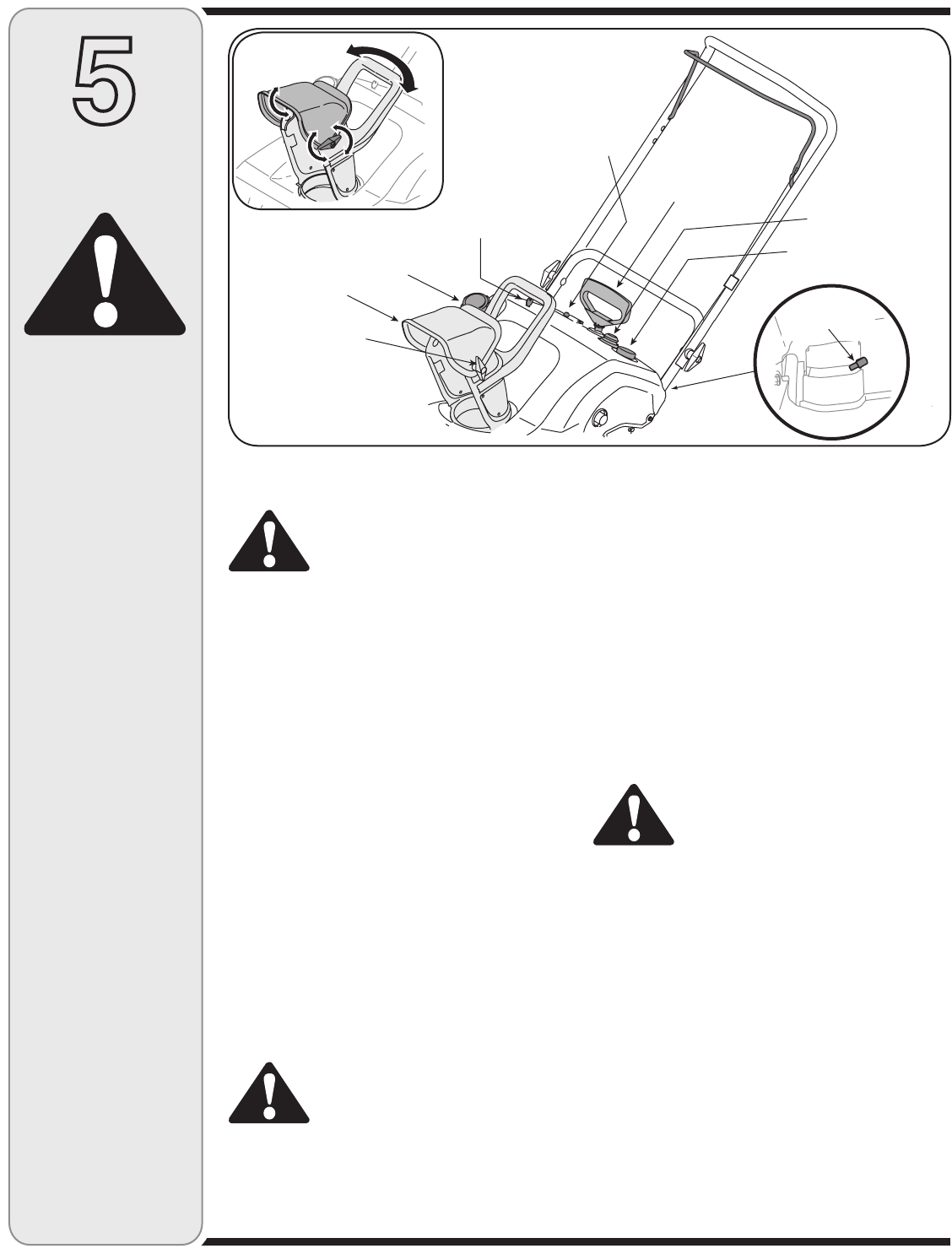 5