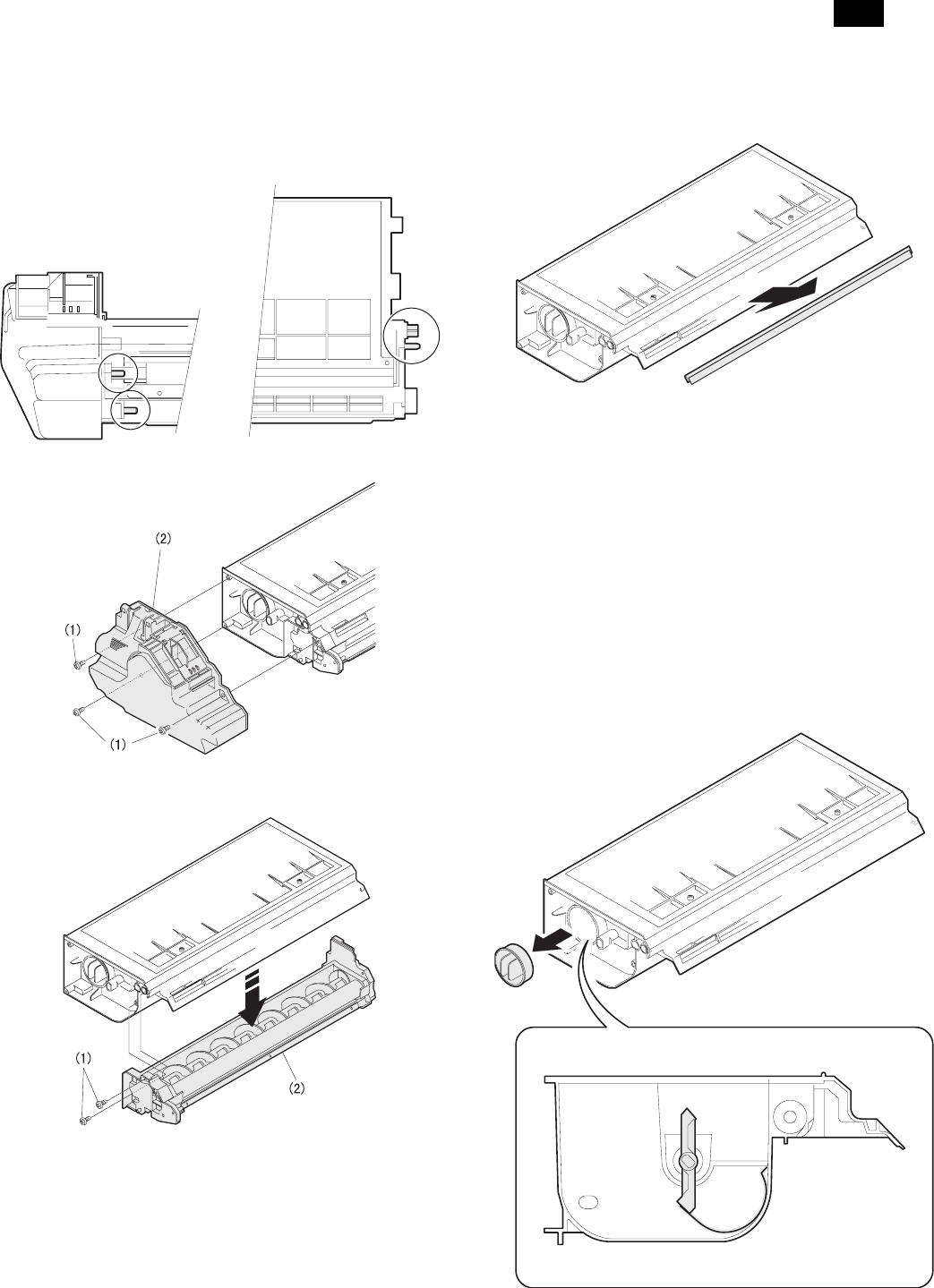 (2)

(1)

(1)

(1)

(2)