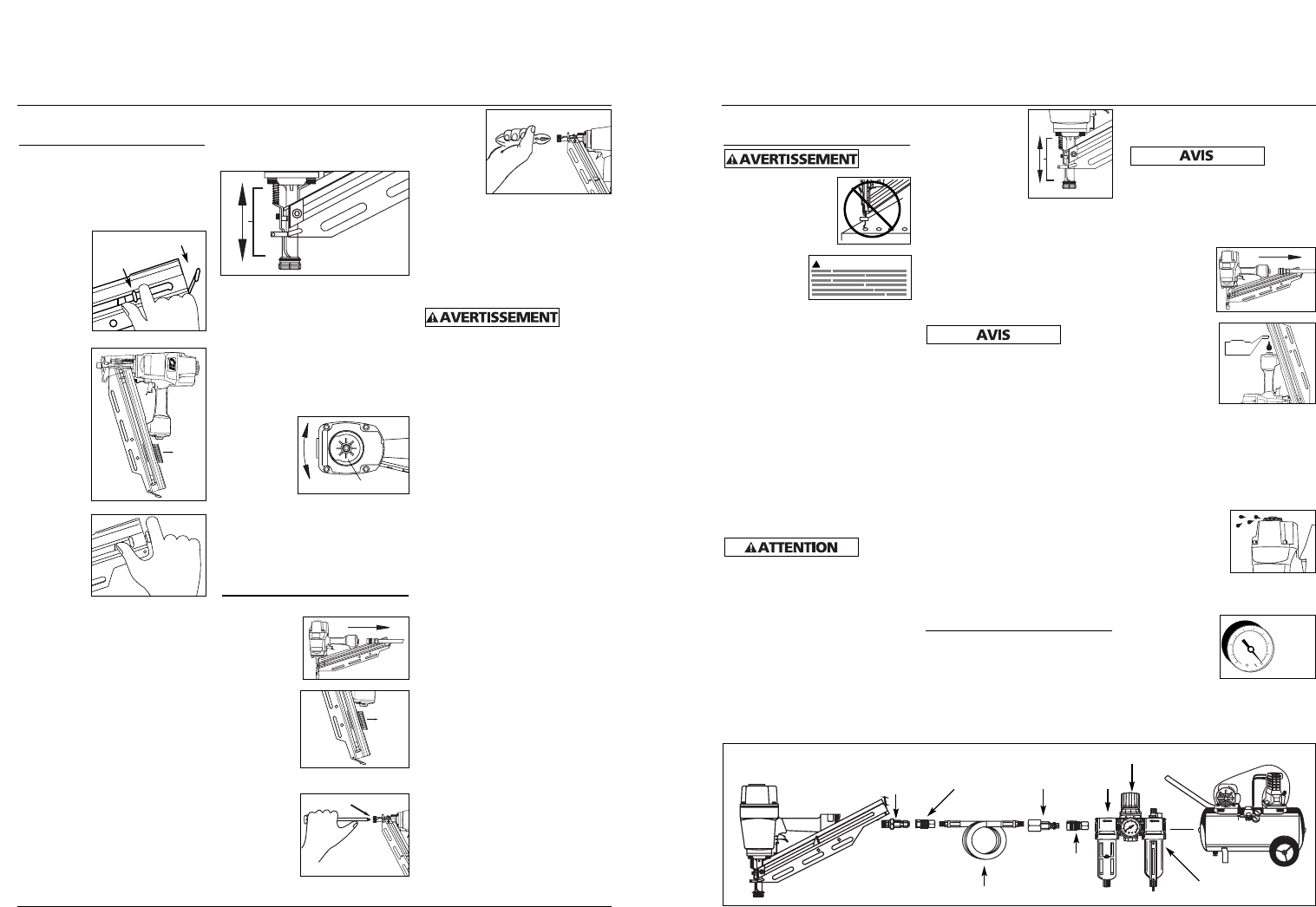 AVERTISSEMENT

AVERTISSEMENT

AVIS

AVIS

ATTENTION