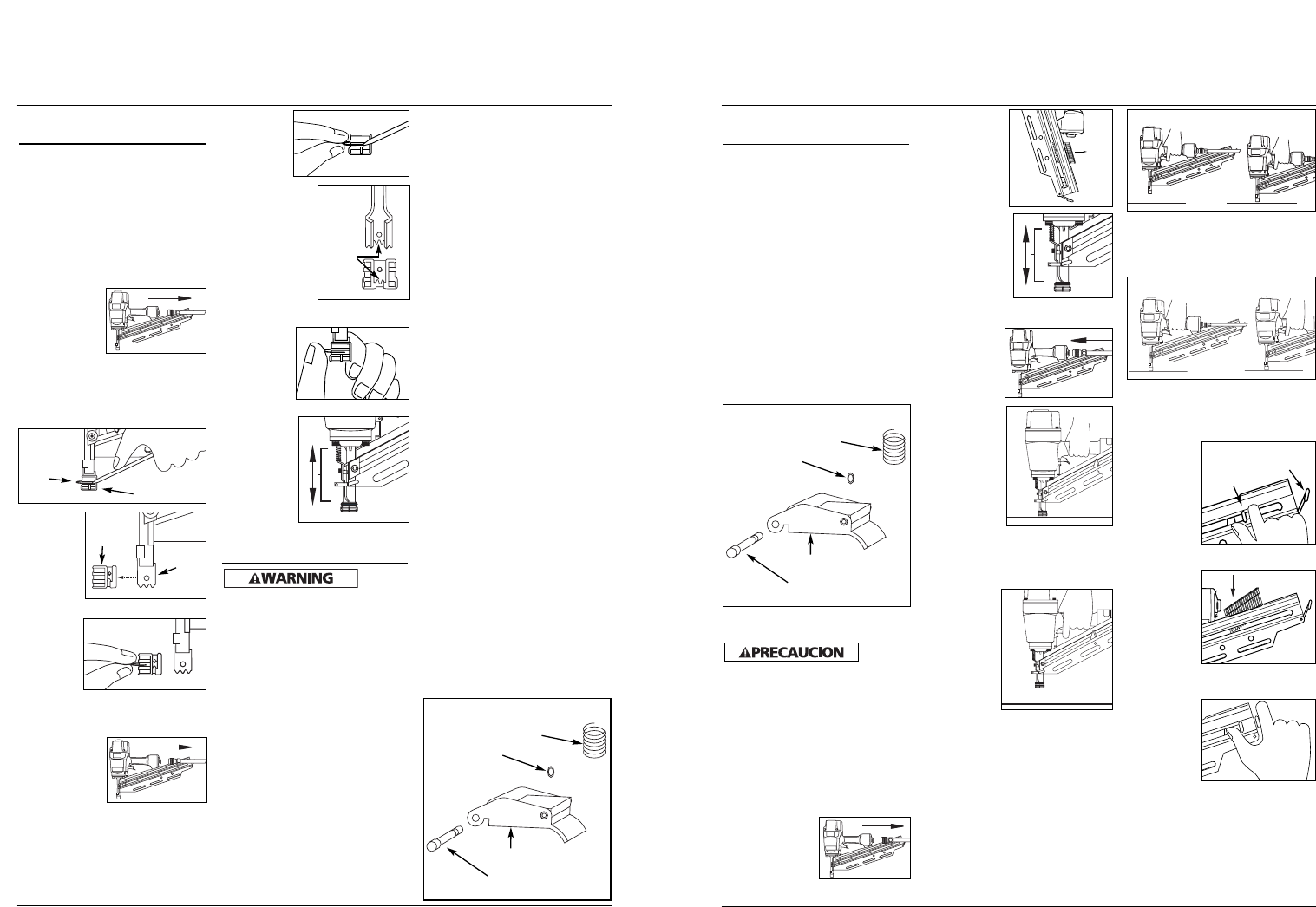 WARNING

PRECAUCION