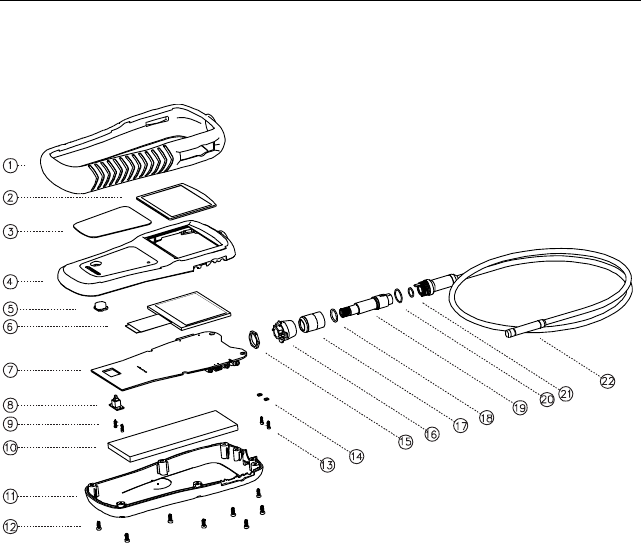 1
2
3
4
5
6
7
8
9
10
11
12
13
14
15
16
17
18
19
20
21
22