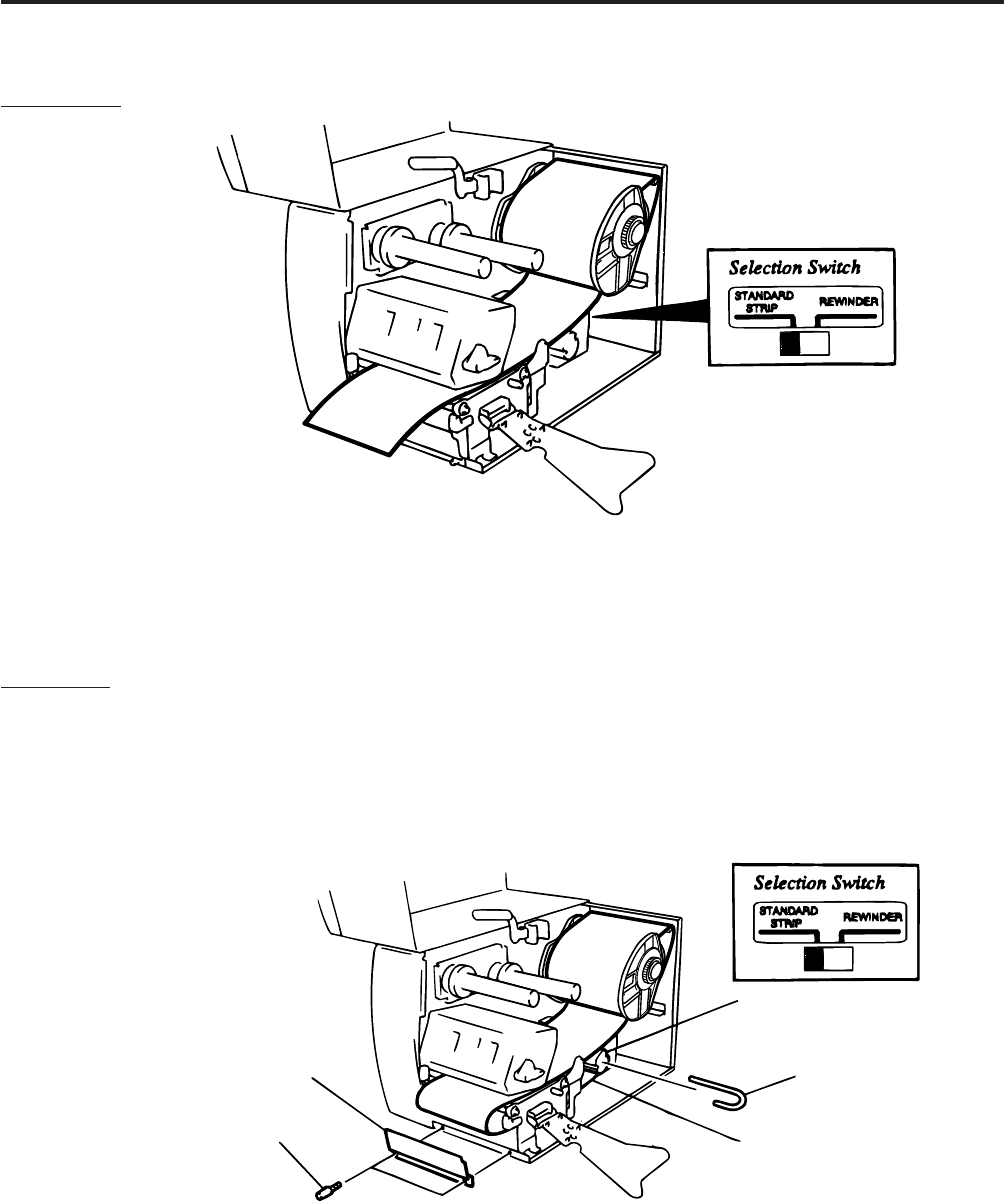 Selection Switch

STANDARD STRIP

REWINDER

Selection Switch

STANDARD STRIP

REWINDER