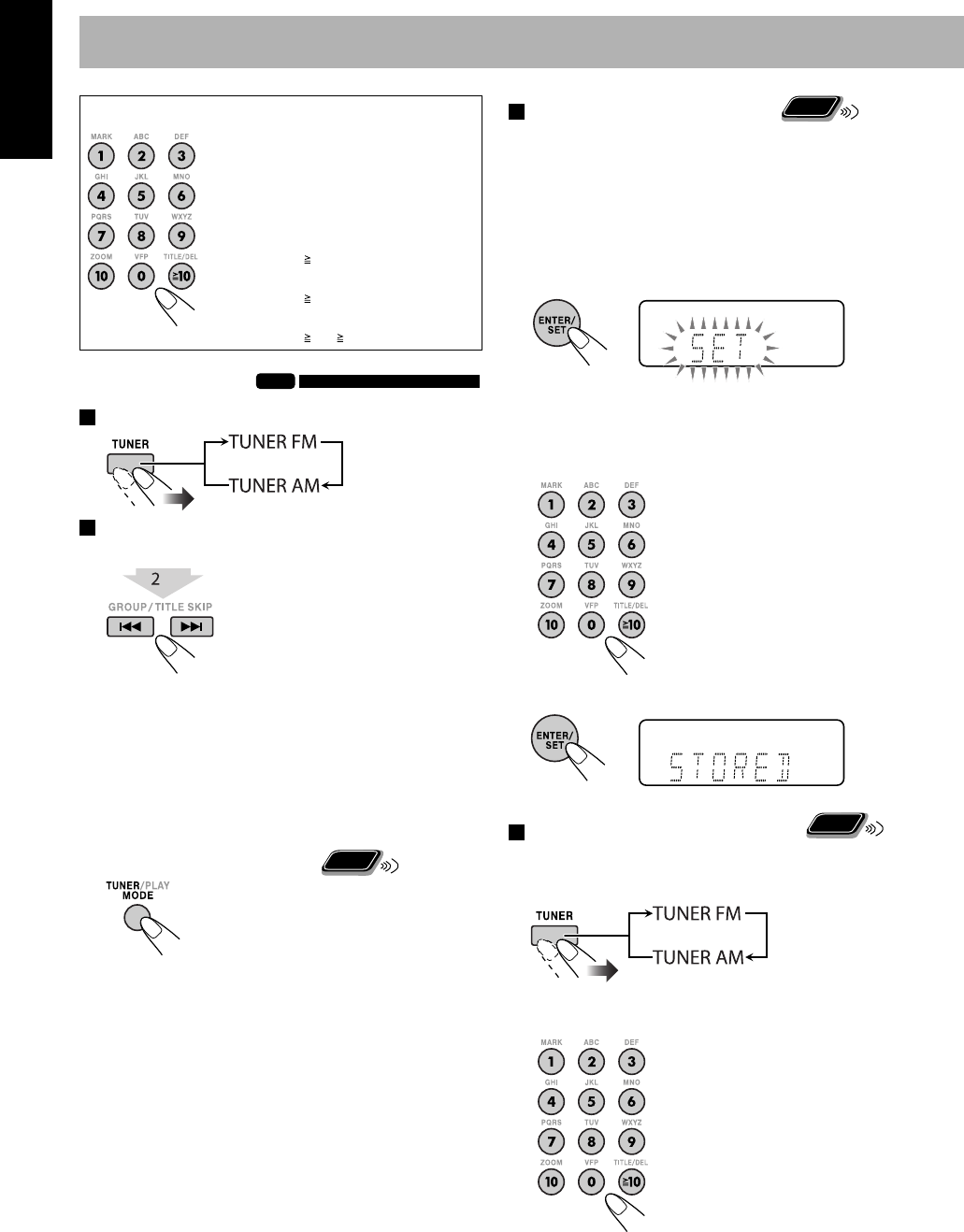 MARK ABC DEF
1 2 3
GHI JKL MNO
4 5 6
PQRS TUV WXYZ
7 8 9
ZOOM VFP TITLE/DEL
10 0 ≧10

≧

≧

≧ ≧

TUNER
TUNER FM
TUNER AM

2
GROUP/TITLE SKIP

TUNER/PLAY MODE

ENTER/SET
SET

MARK ABC DEF
1 2 3
GHI JKL MNO
4 5 6
PQRS TUV WXYZ
7 8 9
ZOOM VFP TITLE/DEL
10 0 ≧10

ENTER/SET
STORED

TUNER
TUNER FM
TUNER AM

MARK ABC DEF
1 2 3
GHI JKL MNO
4 5 6
PQRS TUV WXYZ
7 8 9
ZOOM VFP TITLE/DEL
10 0 ≧10