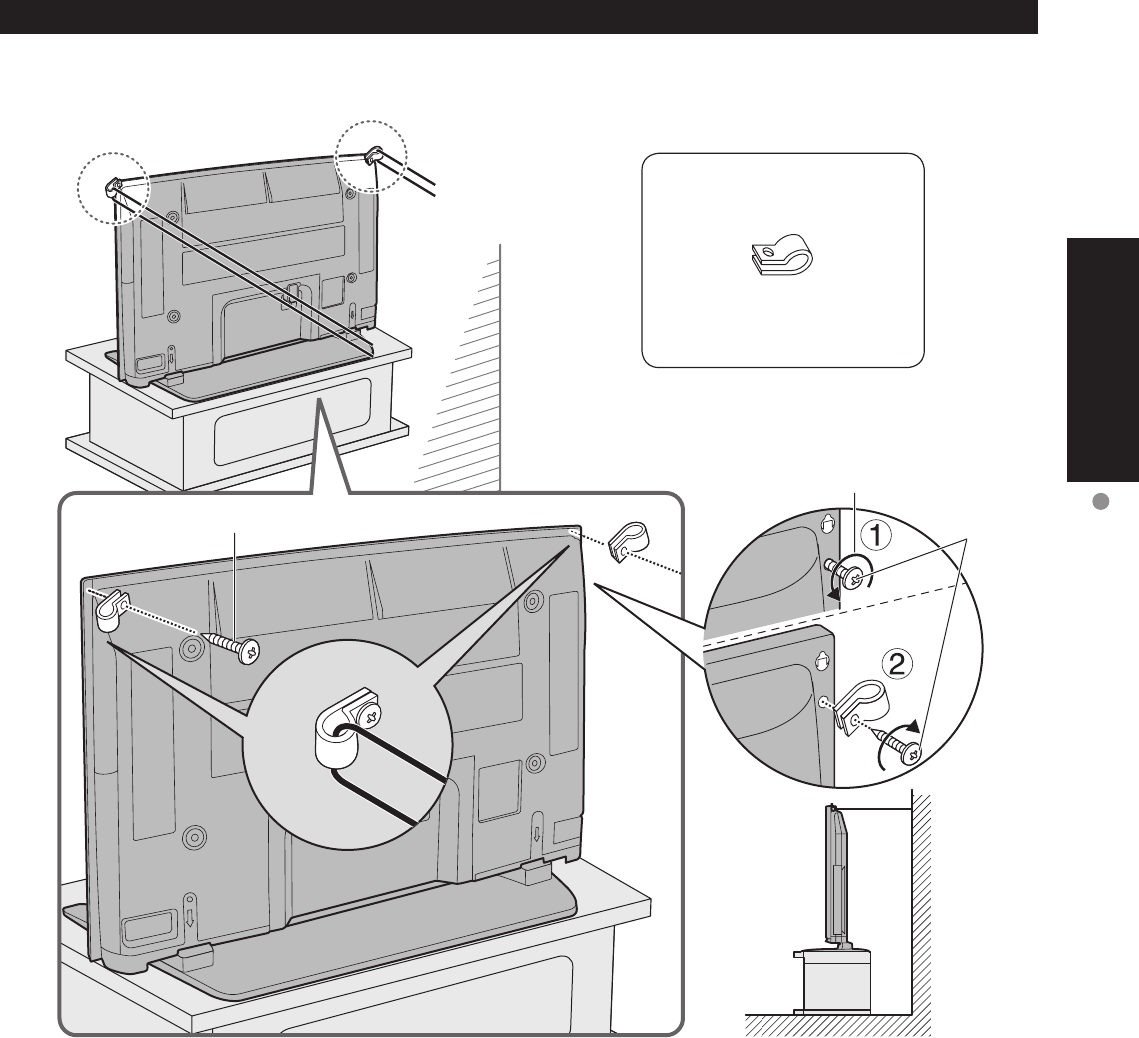 ①

②