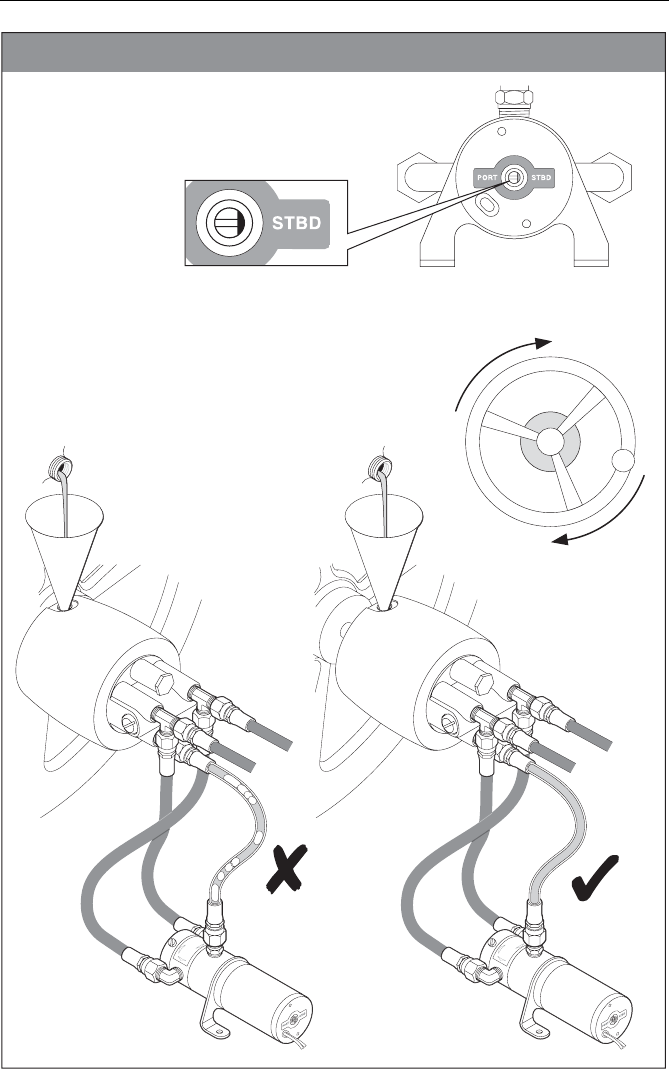 STBD

PORT STBD