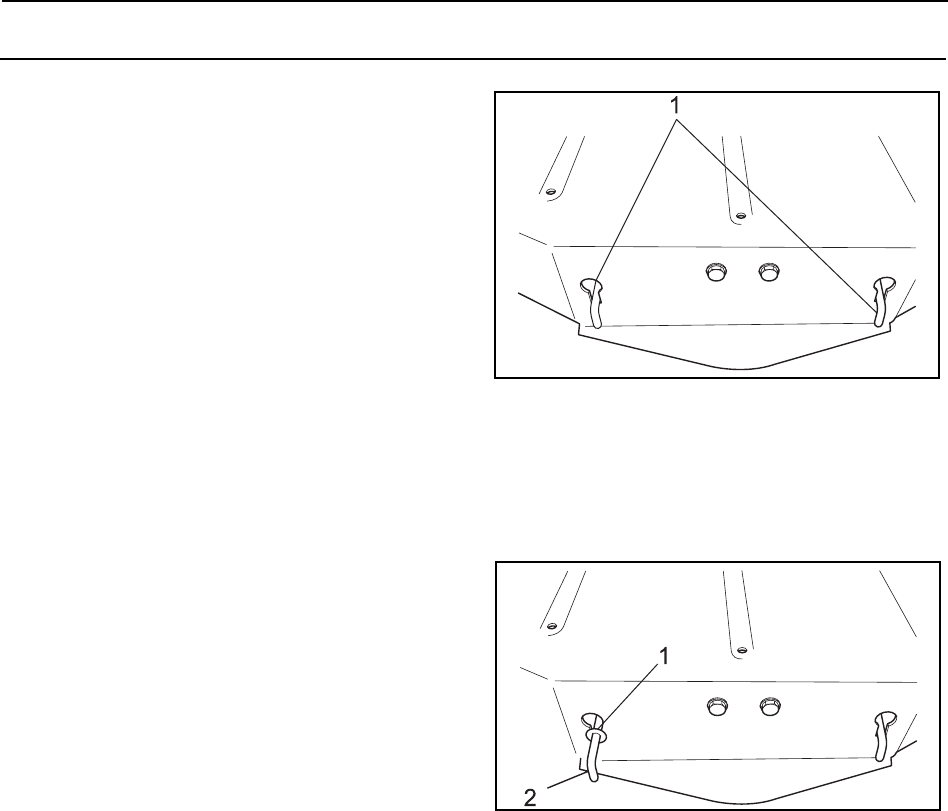 1

1

2