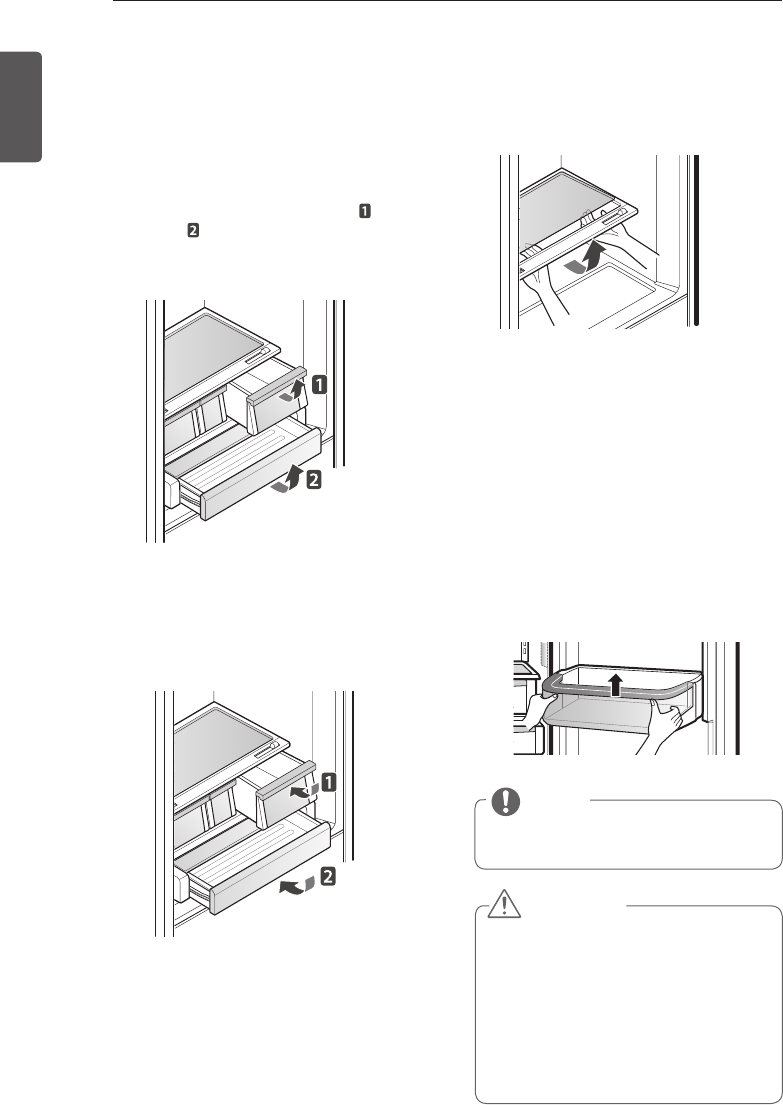 1

2

1

2

1

2