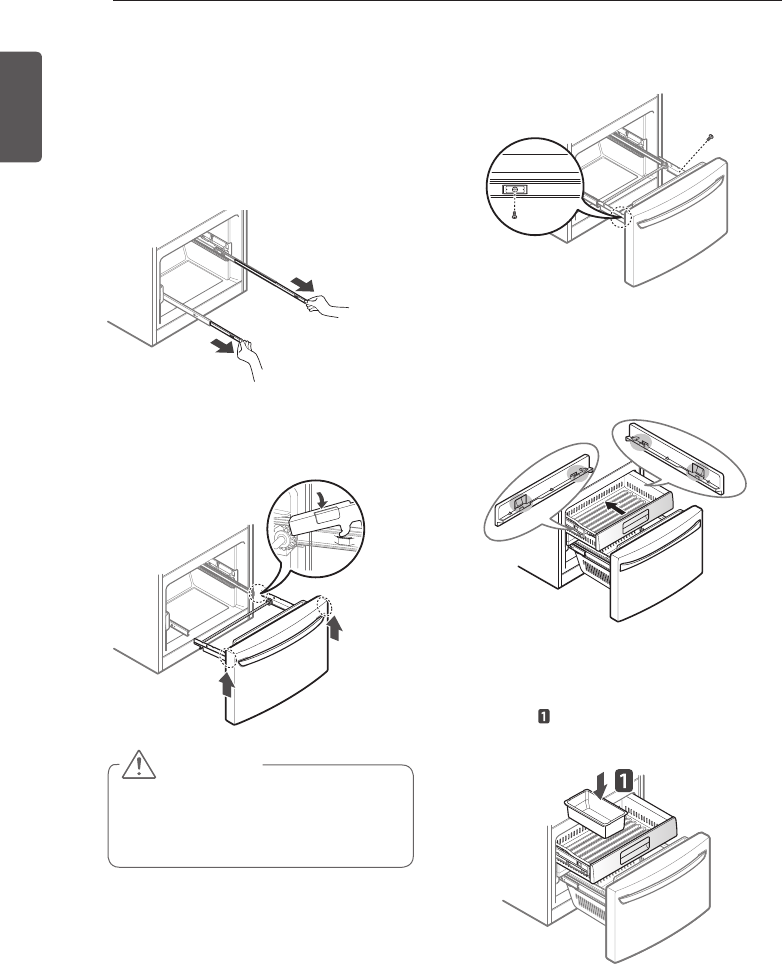 1

1