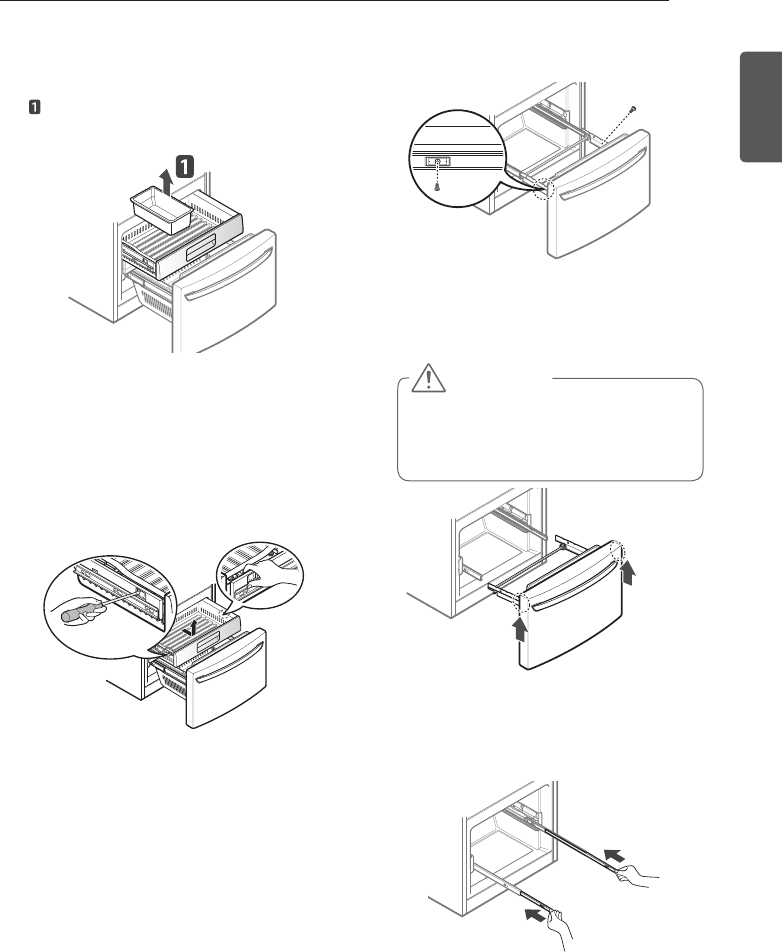 1

1