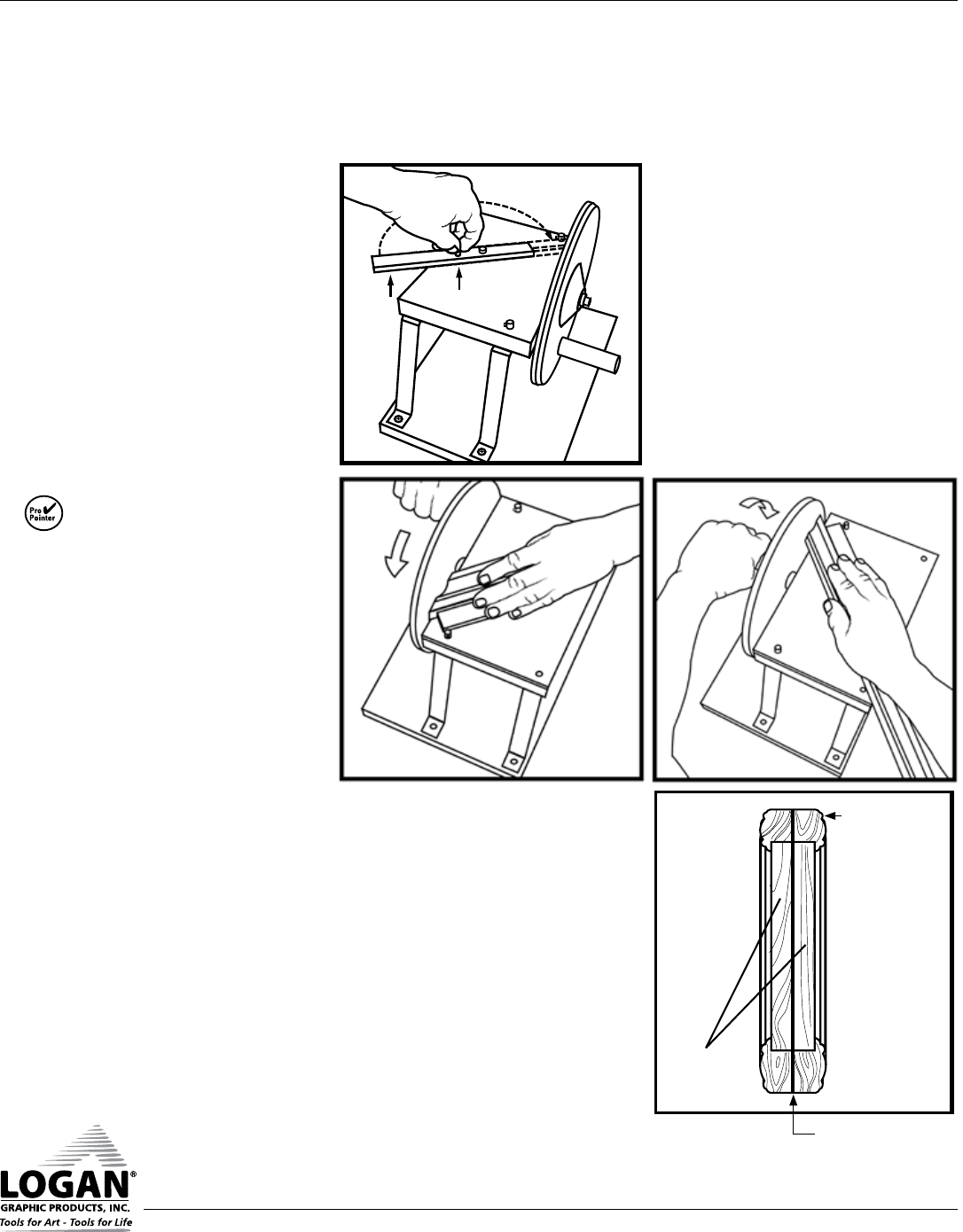 Pro Pointer

LOGAN®
GRAPHIC PRODUCTS, INC.
Tools for Art - Tools for Life