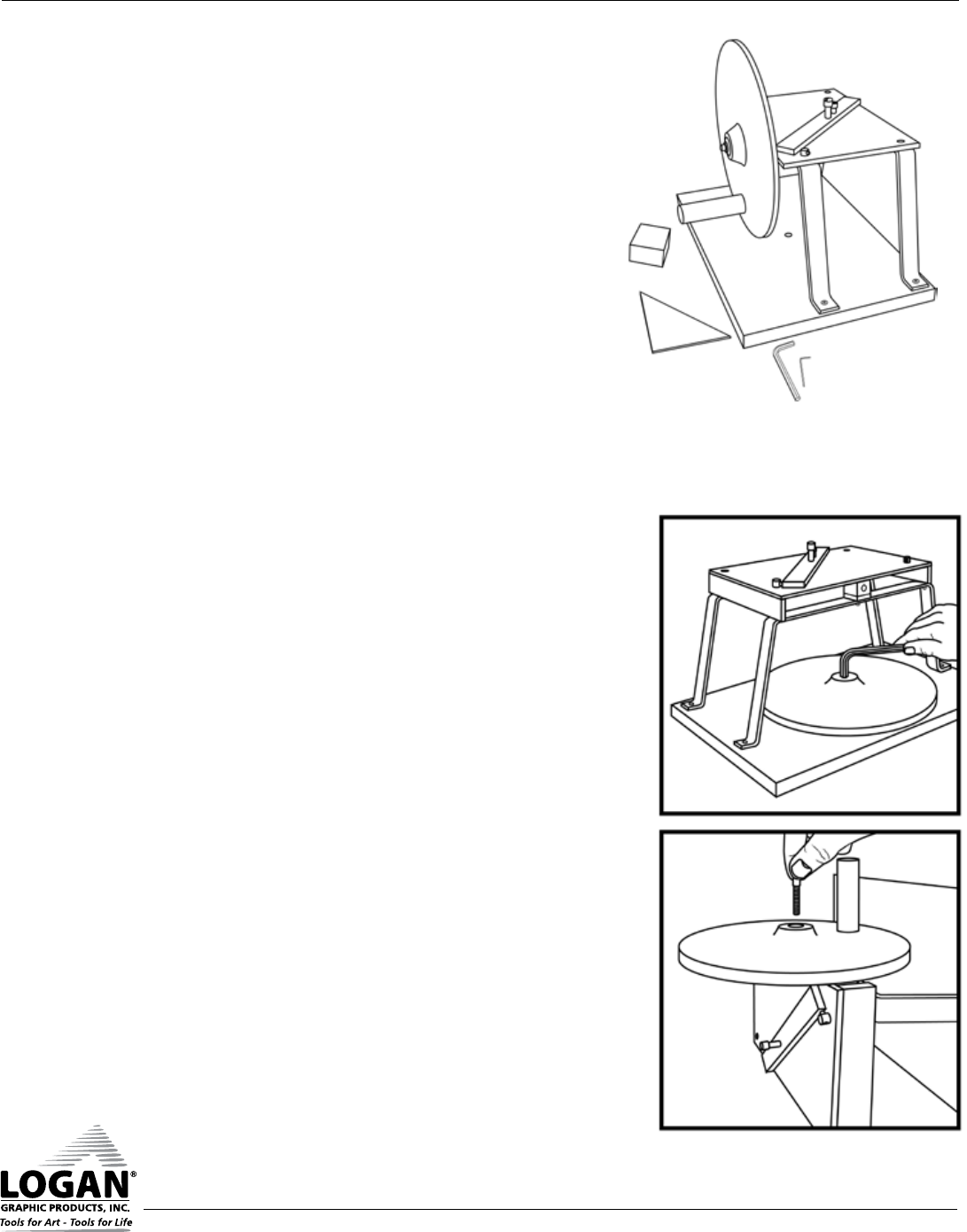 LOGAN®
GRAPHIC PRODUCTS, INC.
Tools for Art - Tools for Life