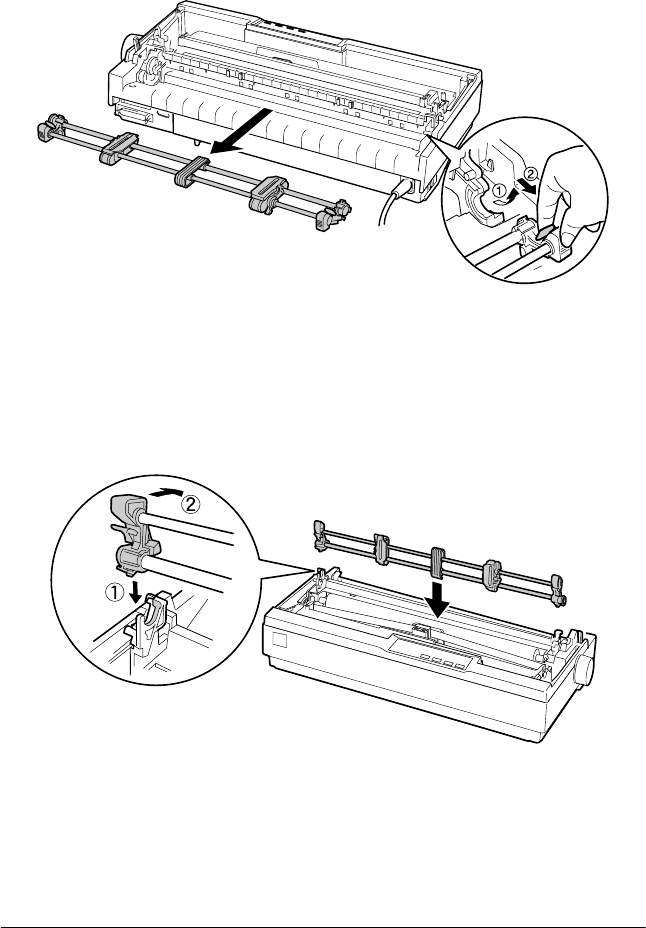 ①
②
②
①