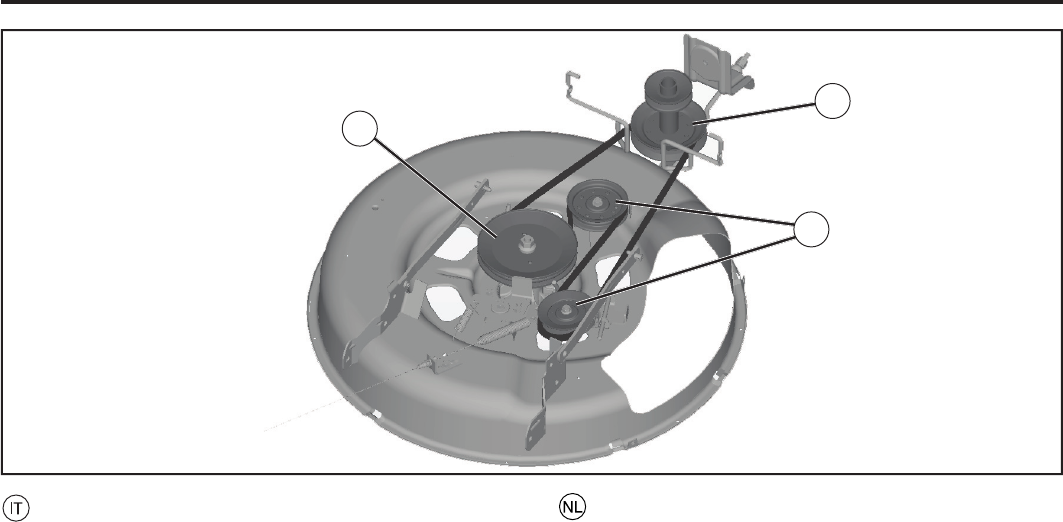 IT

NL