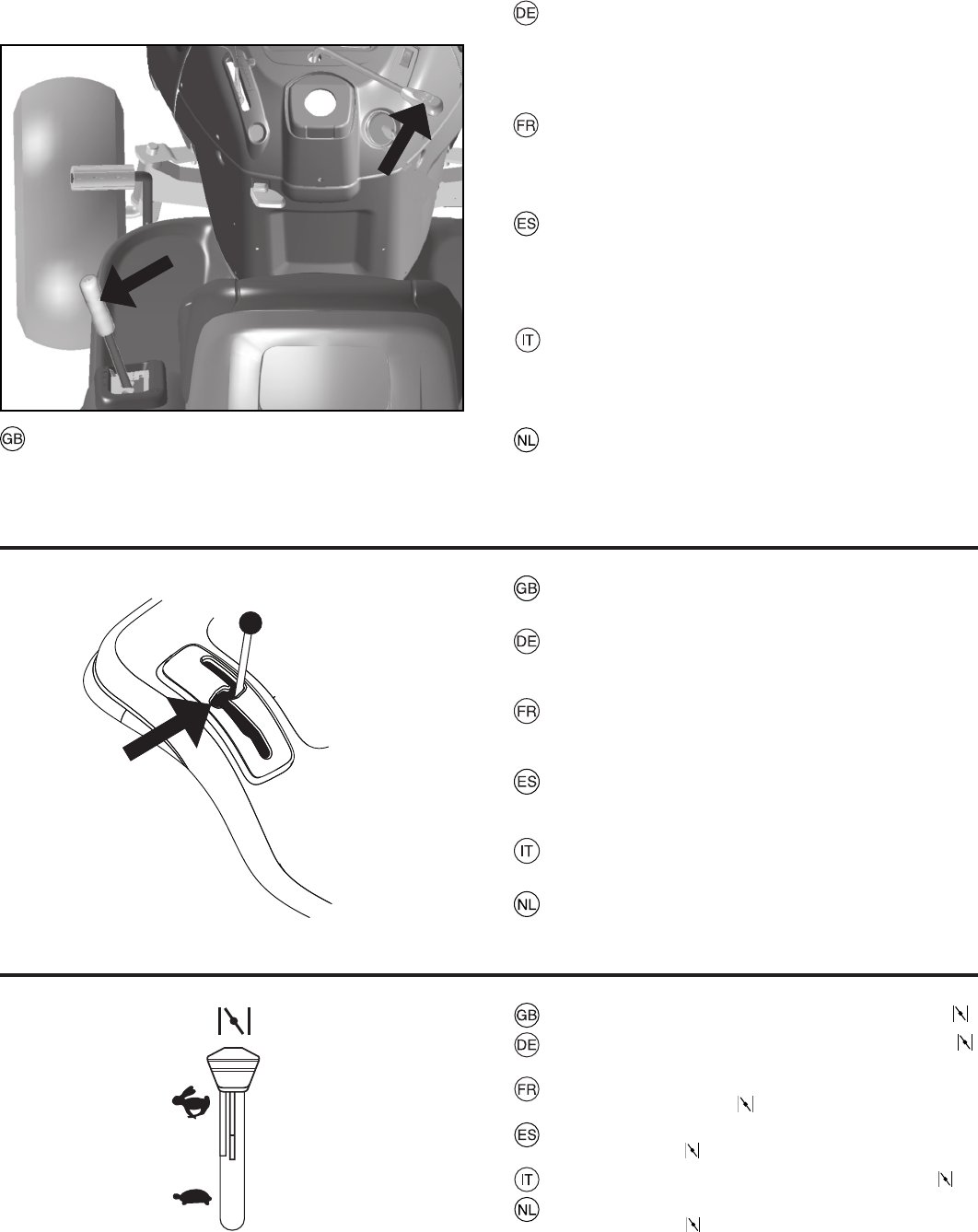 DE

FR

ES

IT

GB

NL

GB

DE

FR

ES

IT

NL

GB
DE

FR

ES

IT
NL