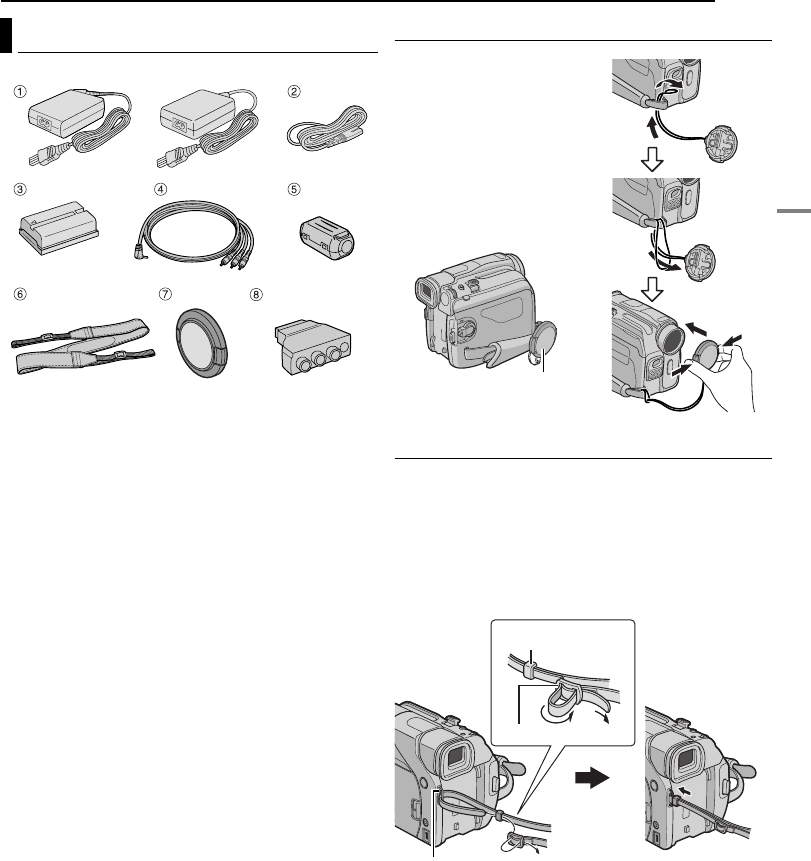 ①
②
③
④
⑤
⑥
⑦
⑧