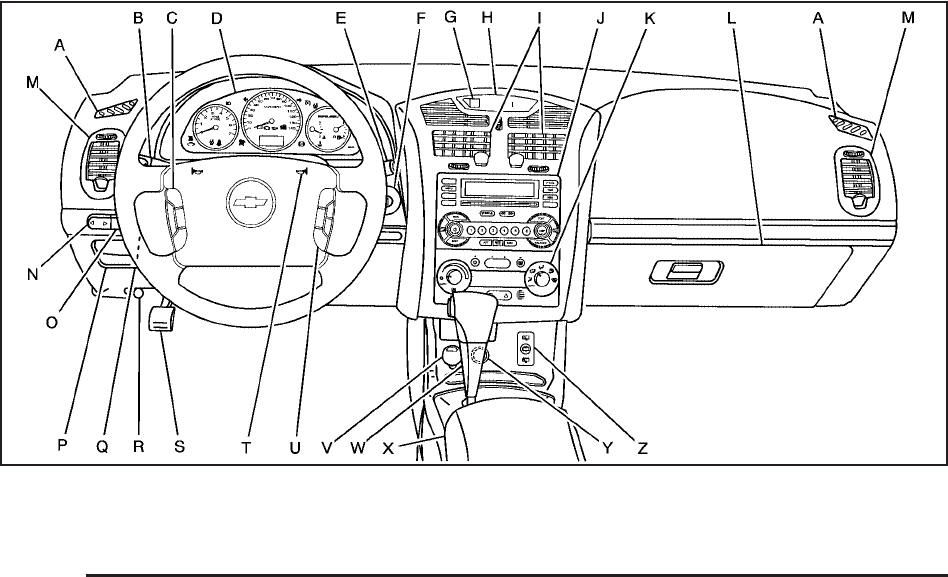 B C D E F G H I J K L A M

A

M

N

O

P Q R S T U V W X Y Z