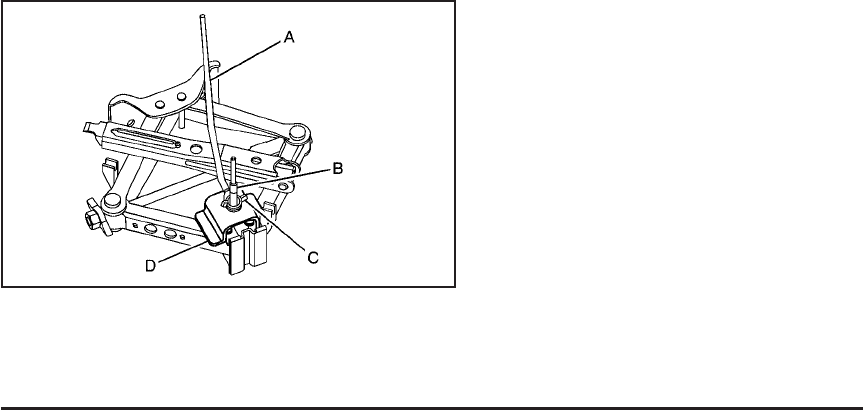 A
B
C
D