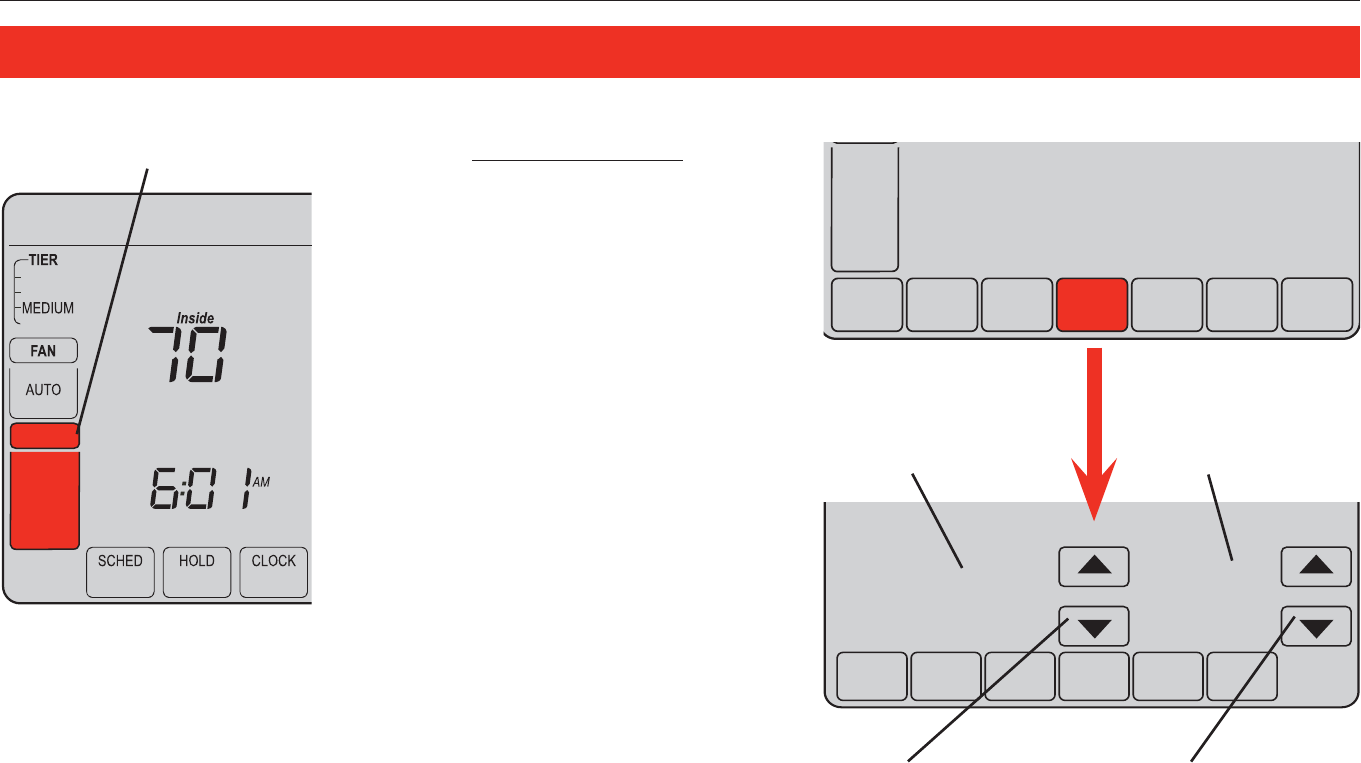 TIER
MEDIUM
FAN
AUTO
Inside
70
6:01 AM
SCHED
HOLD
CLOCK