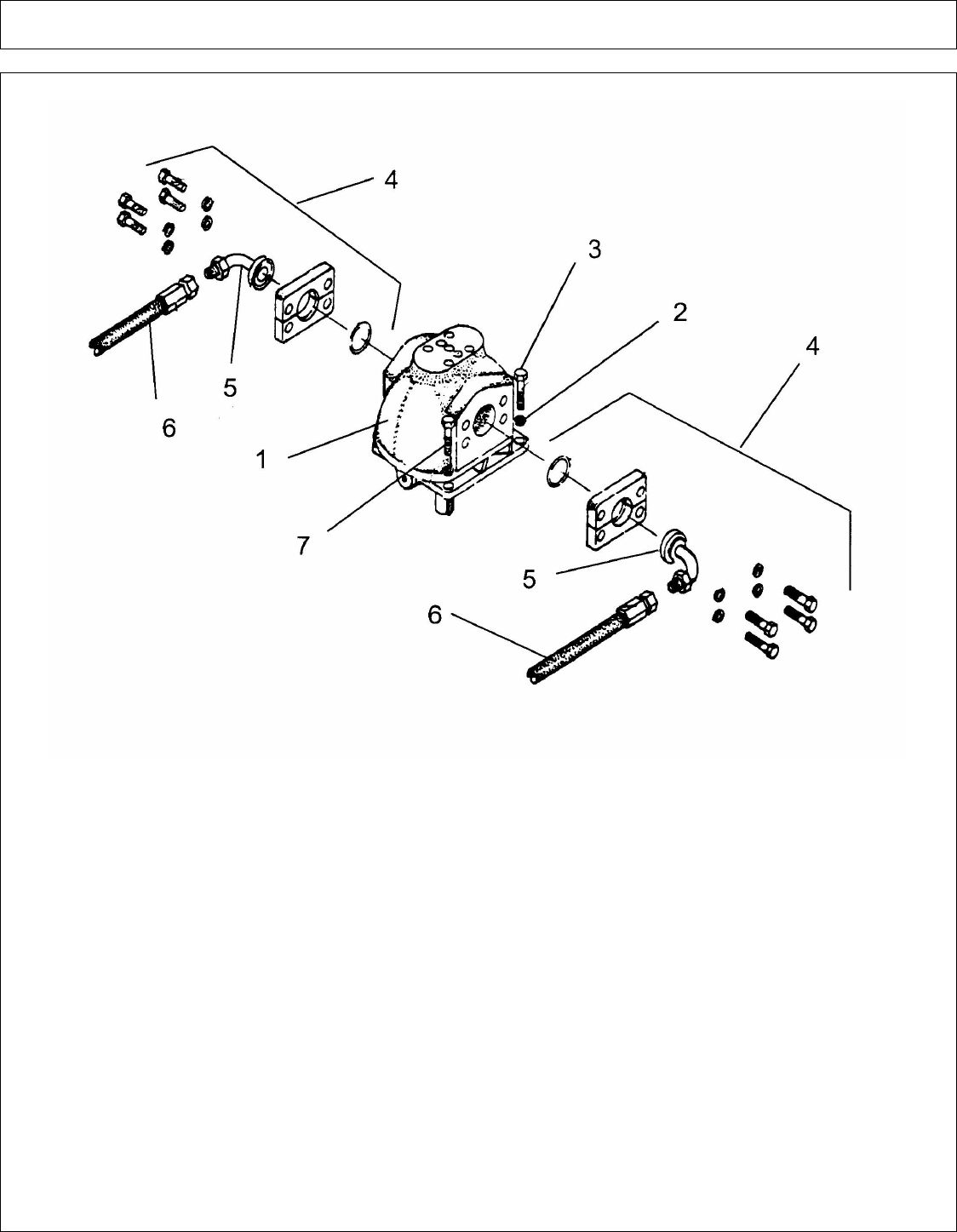 4
3
2
4
5
6
1
7
5
6