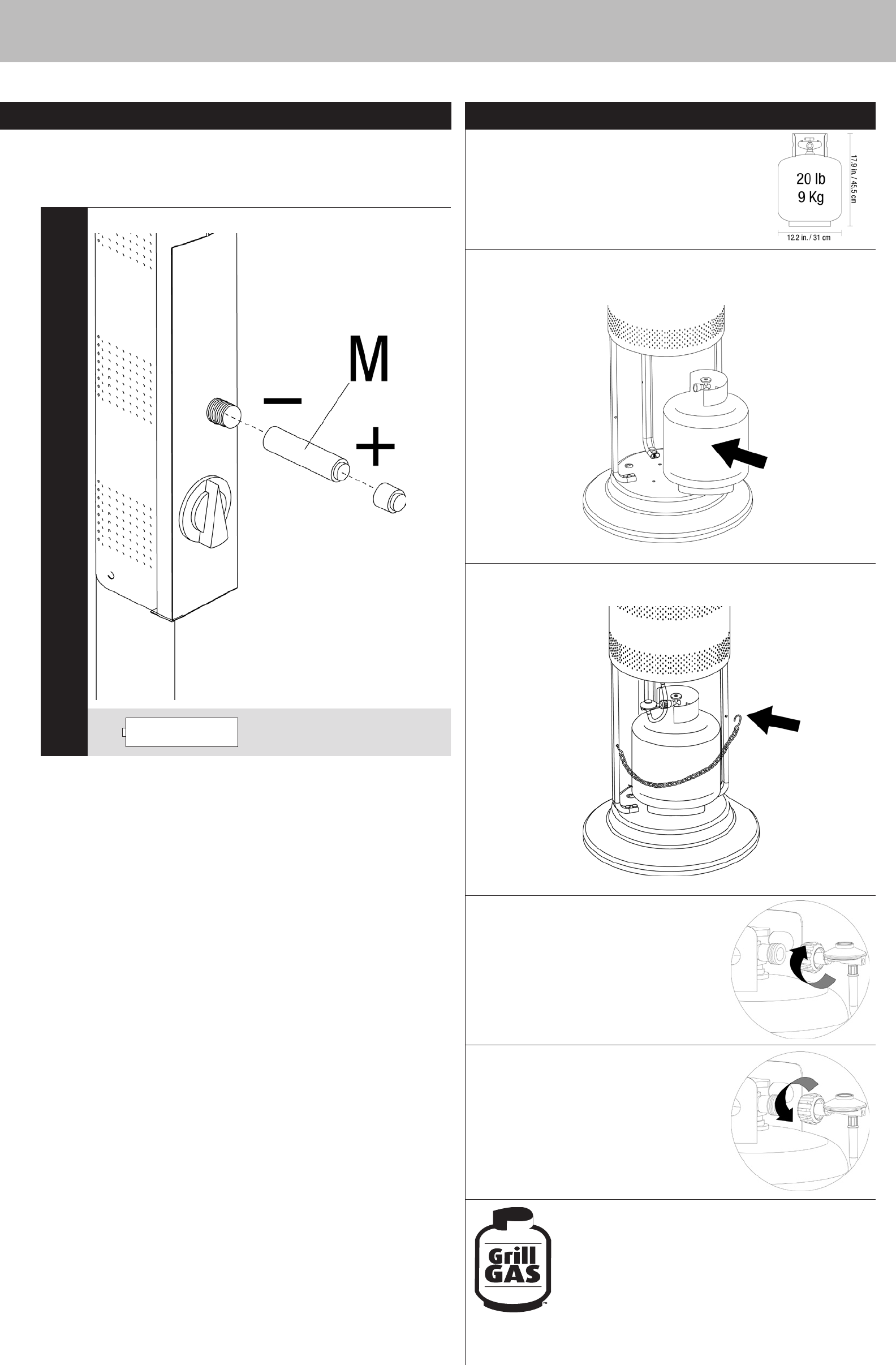 M

−

+

20 lb
9 Kg

17.9 in. / 45.5 cm

12.2 in. / 31 cm

Grill GAS