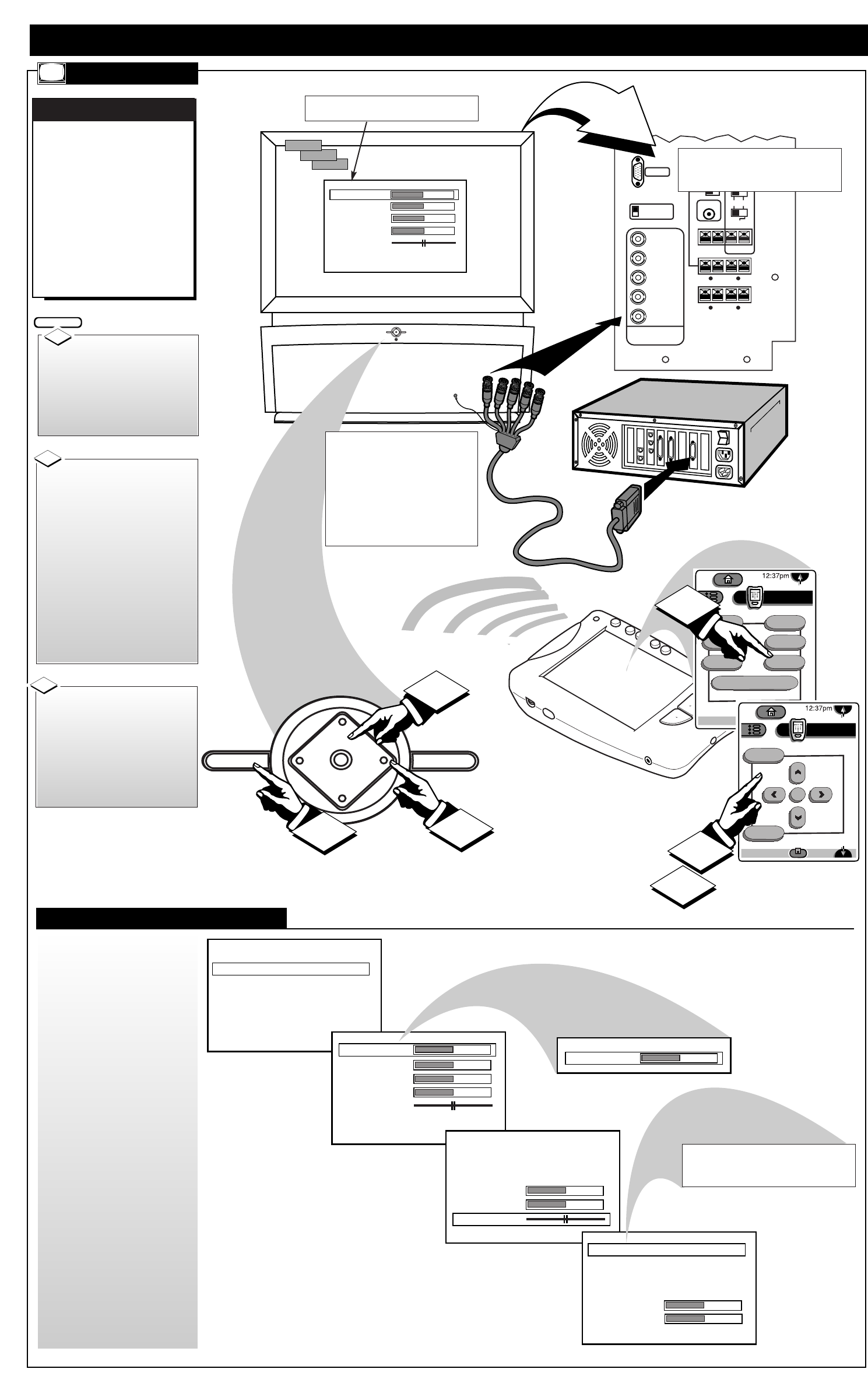 12:37pm

12:37pm