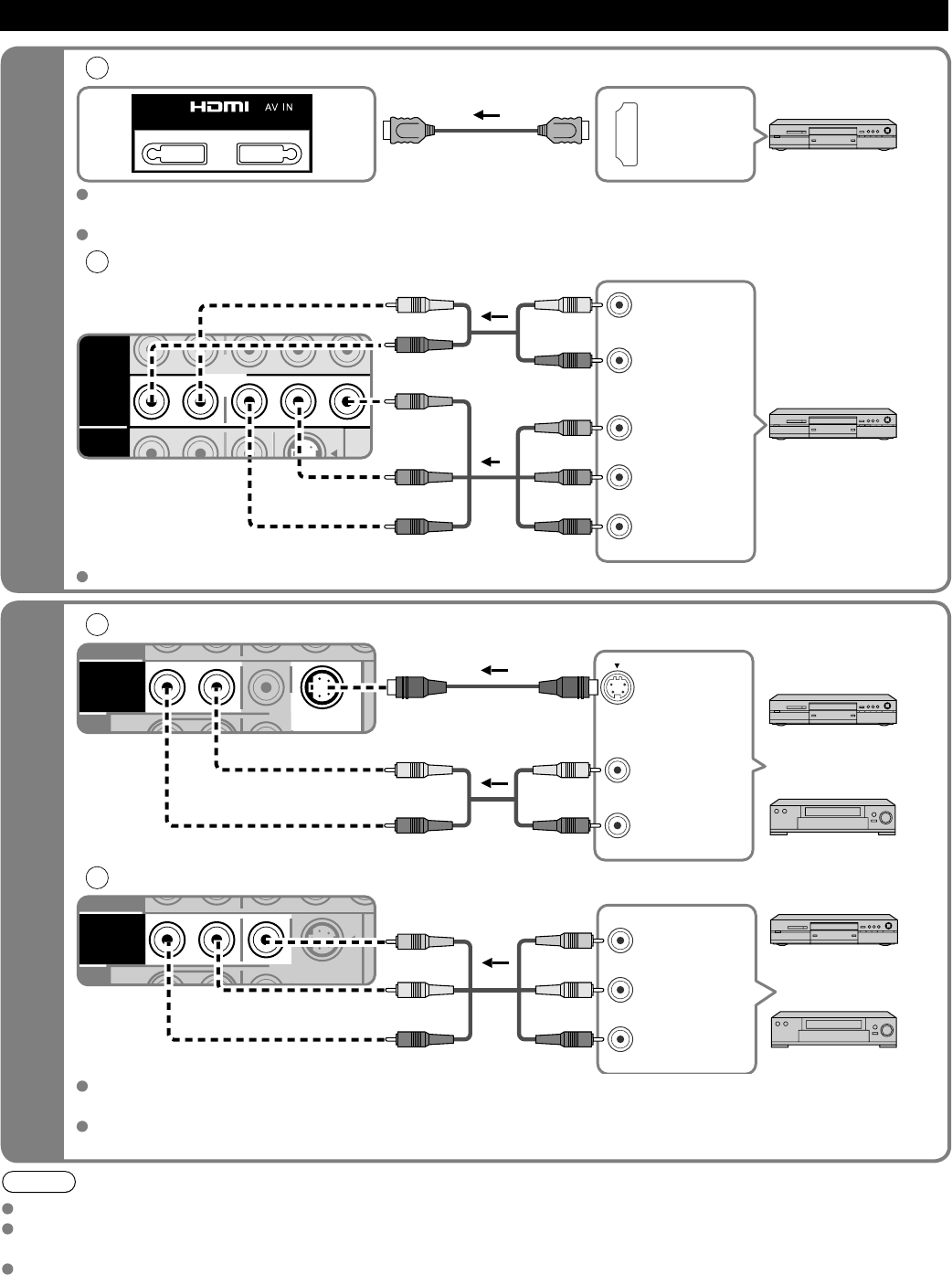 HDMI AV IN