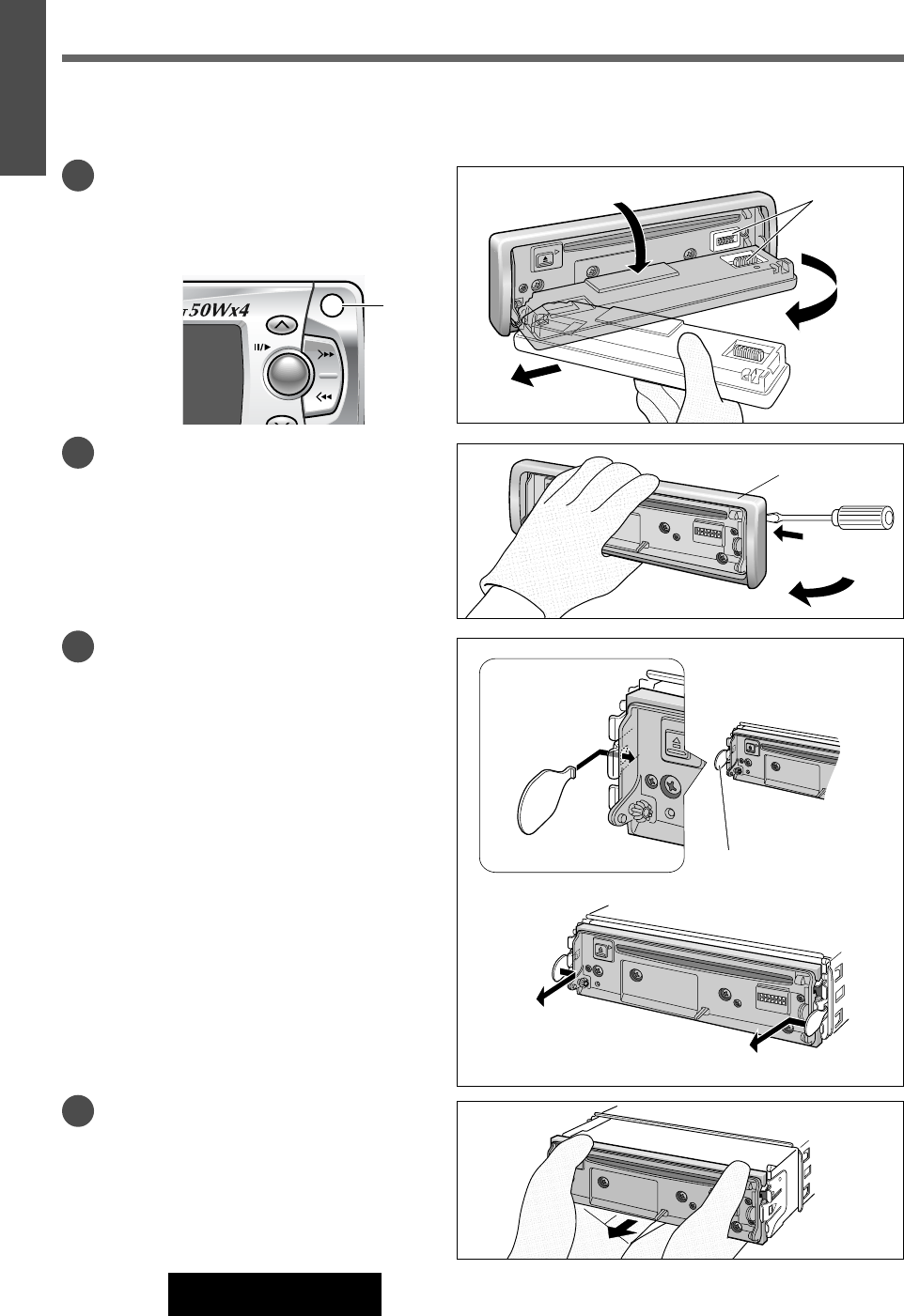 50Wx4