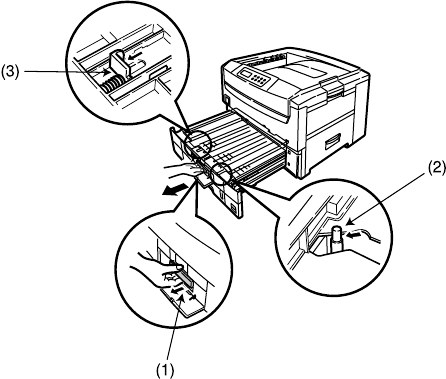 (3)

(2)

(1)