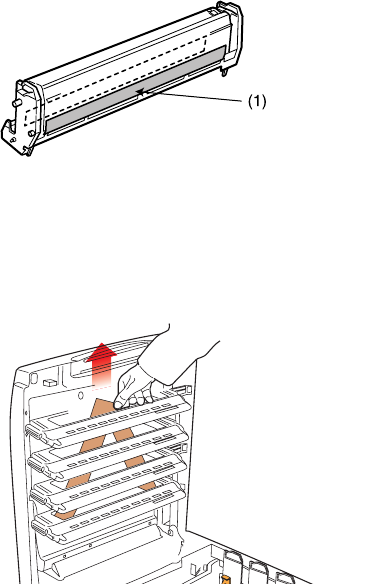 (1)